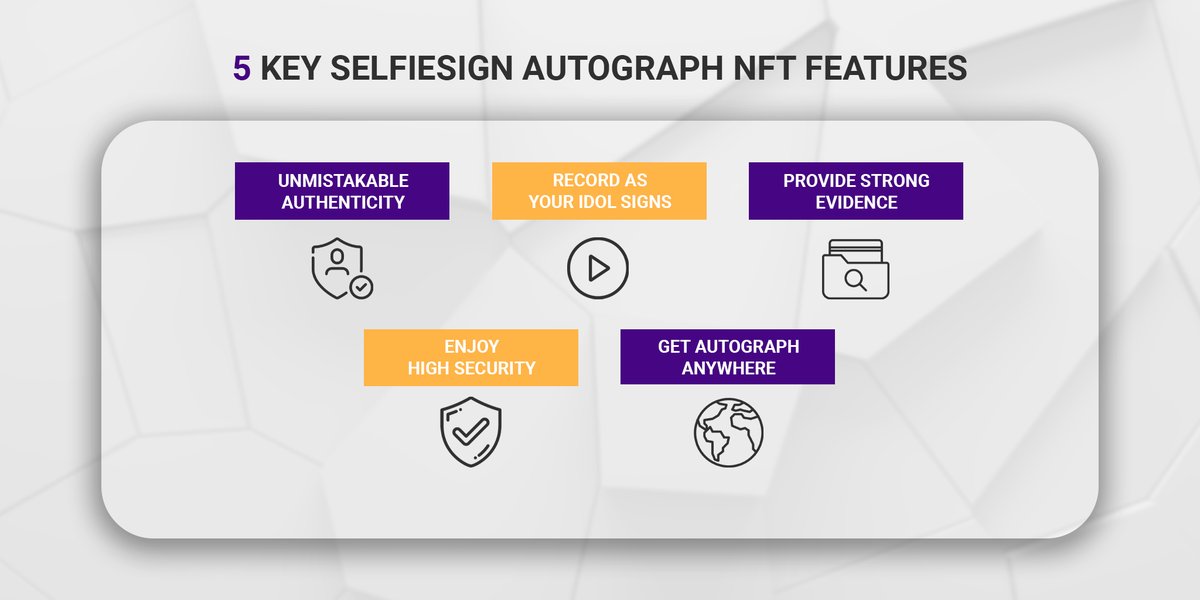 5 KEY SELFIESIGN AUTOGRAPH NFT FEATURES

UNMISTAKABLE AUTHENTICITY

RECORD AS YOUR IDOL SIGNS

PROVIDE STRONG EVIDENCE

ENJOY HIGH SECURITY

GET AUTOGRAPH ANYWHERE