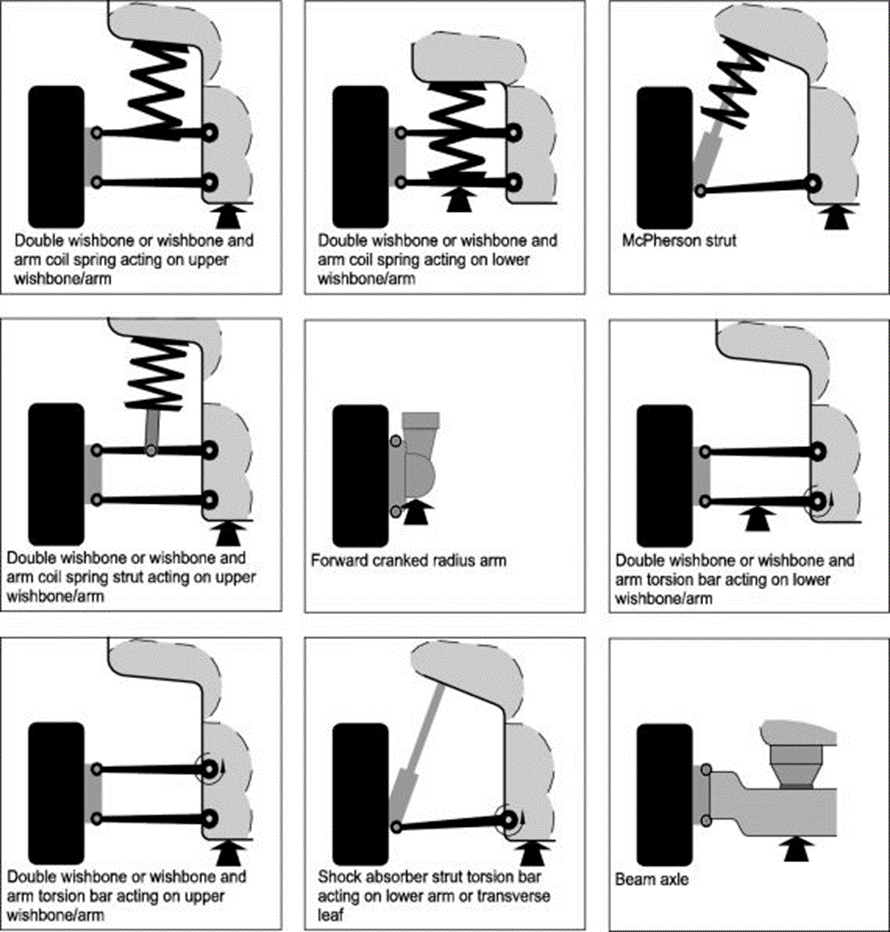 Double wishbone or wishbone and arm coil spring acting on upper wishbone/arm

Double wishbone or wishbone and arm coil spring acting on lower wishbone/arm

McPherson strut

Double wishbone or wishbone and arm coil spring strut acting on upper wishbone/arm

Forward cranked radius arm

Double wishbone or wishbone and arm torsion bar acting on lower wishbone/arm

Double wishbone or wishbone and arm torsion bar acting on upper wishbone/arm

Shock absorber strut torsion bar acting on lower arm or transverse leaf

Beam axle