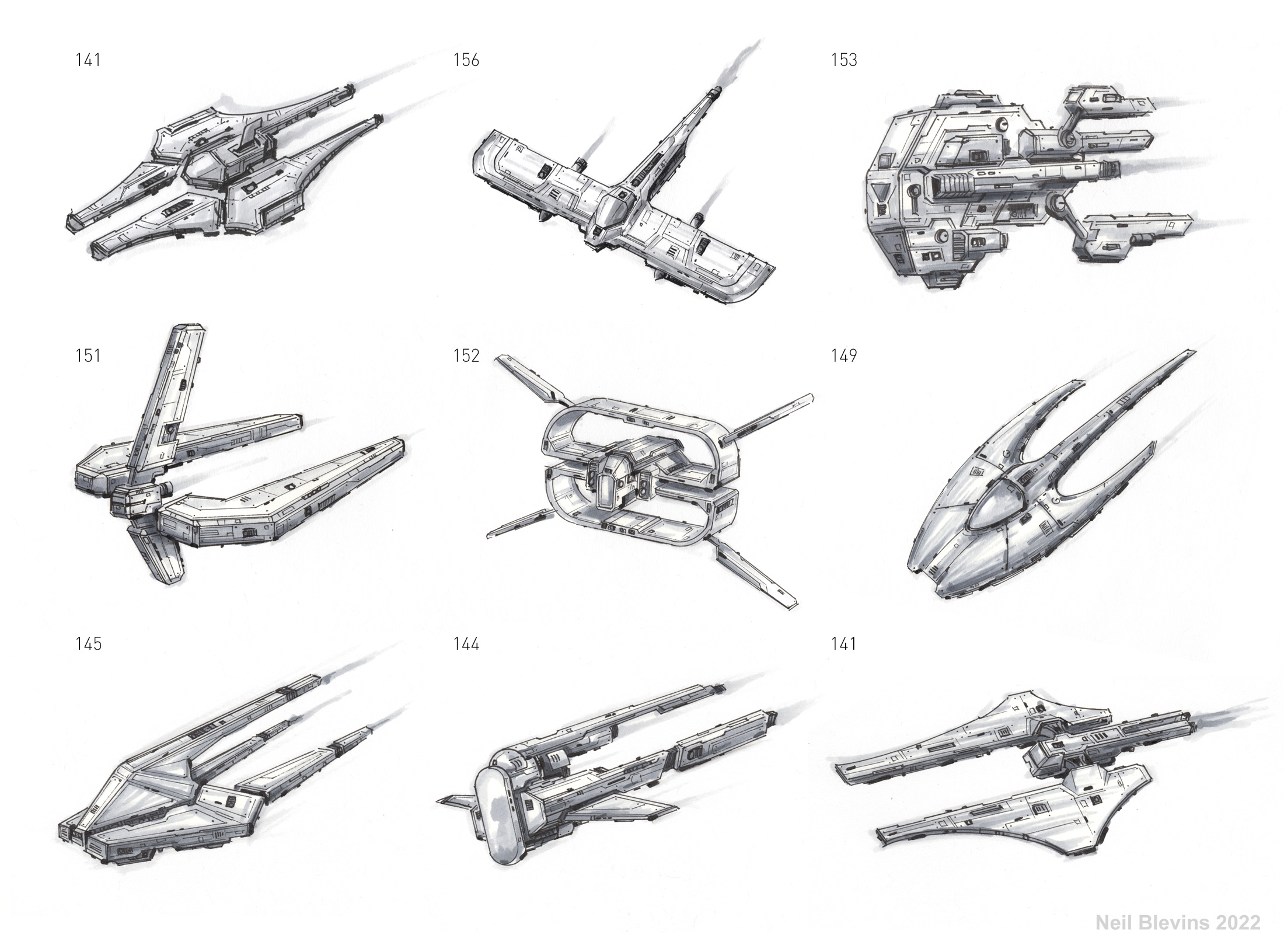 141

156

153

151

152

149

145

144

141

Neil Blevins 2022