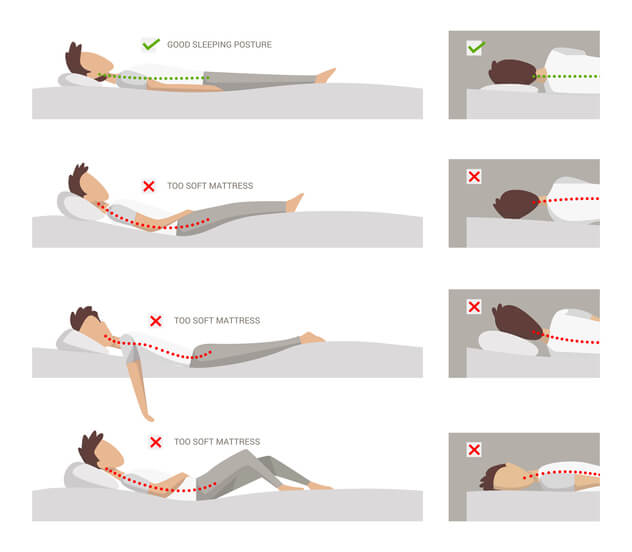 GOOD SLEEPING POSTURE

TOO SOFT MATTRESS

TOO SOFT MATTRESS

TOO SOFT MATTRESS