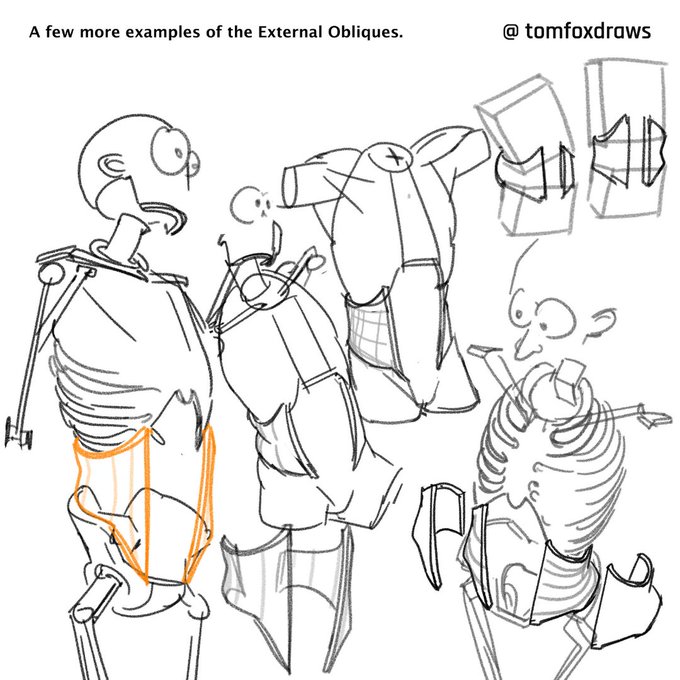 A few more examples of the External Obliques.

@ tomfoxdraws