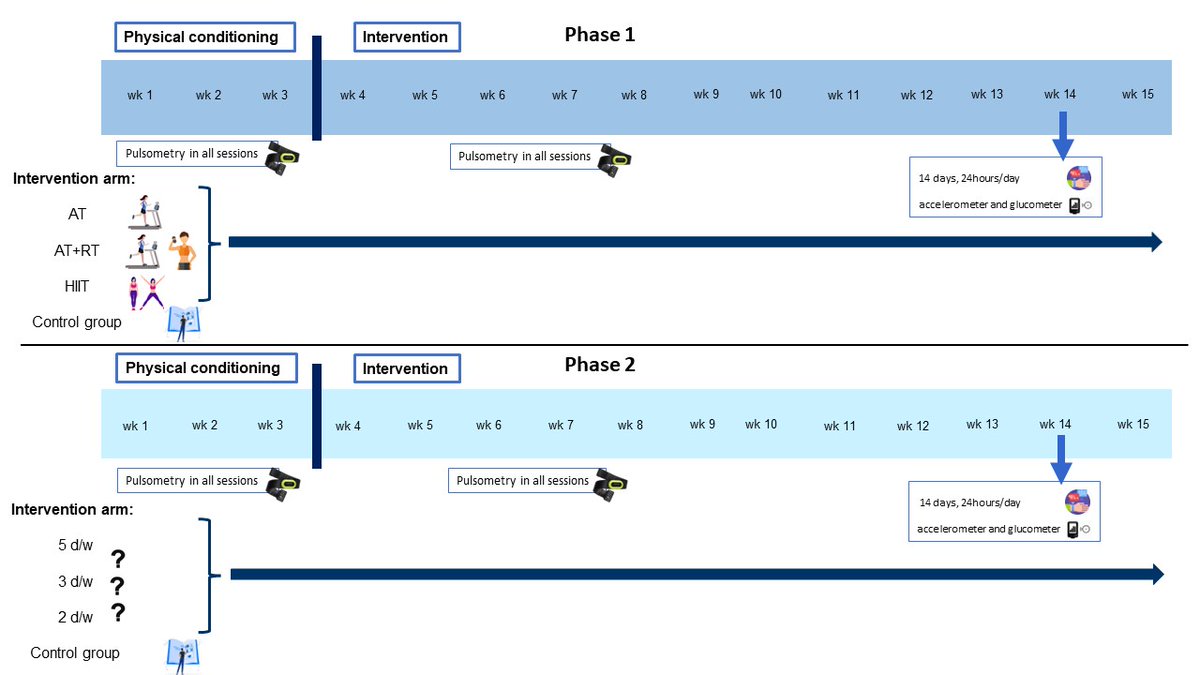 Physical conditioning

Intervention

Phase 1

wk 1 wk 2 wk 3 wk 4 wk 5 wk 6 wk 7 wk 8 wk 9 wk 10 wk 11 wk 12 wk 13 wk 14 wk 15

Pulsometry in all sessions

Pulsometry in all sessions

14 days, 24hours/day

accelerometer and glucometer

Intervention arm:

AT

AT+RT

HIIT

Control group

Physical conditioning

Intervention

Phase 2

wk 1 wk 2 wk 3 wk 4 wk 5 wk 6 wk 7 wk 8 wk 9 wk 10 wk 11 wk 12 wk 13 wk 14 wk 15

Pulsometry in all sessions

Pulsometry in all sessions

14 days, 24hours/day

accelerometer and glucometer

Intervention arm:

5 d/w ?

3 d/w ?

2 d/w ?

Control group