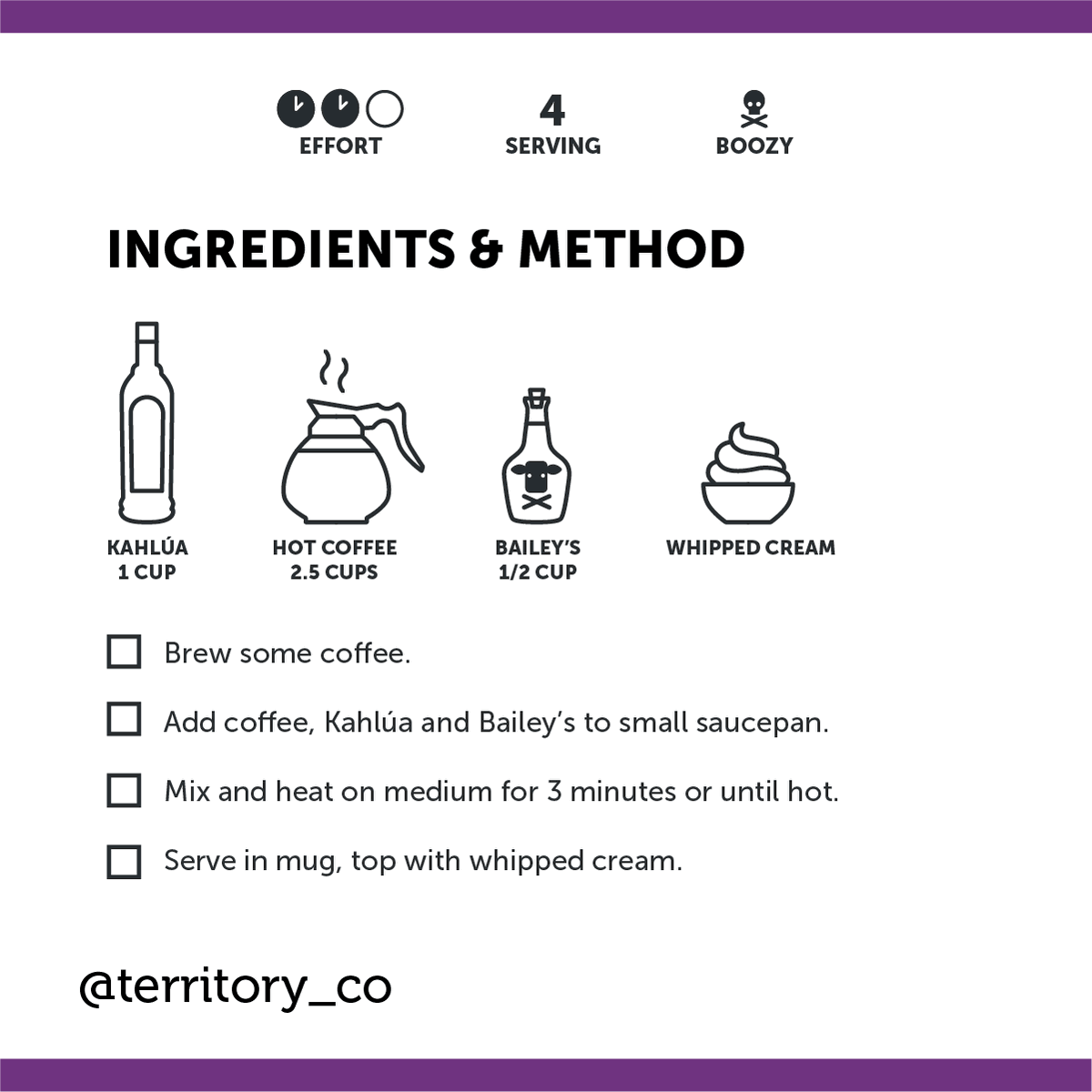 EFFORT

4
SERVING

BOOZY

INGREDIENTS & METHOD

KAHLÚA
1 CUP

HOT COFFEE
2.5 CUPS

BAILEY'S
1/2 CUP

WHIPPED CREAM

Brew some coffee.

Add coffee, Kahlúa and Bailey's to small saucepan.

Mix and heat on medium for 3 minutes or until hot.

Serve in mug, top with whipped cream.

@territory_co