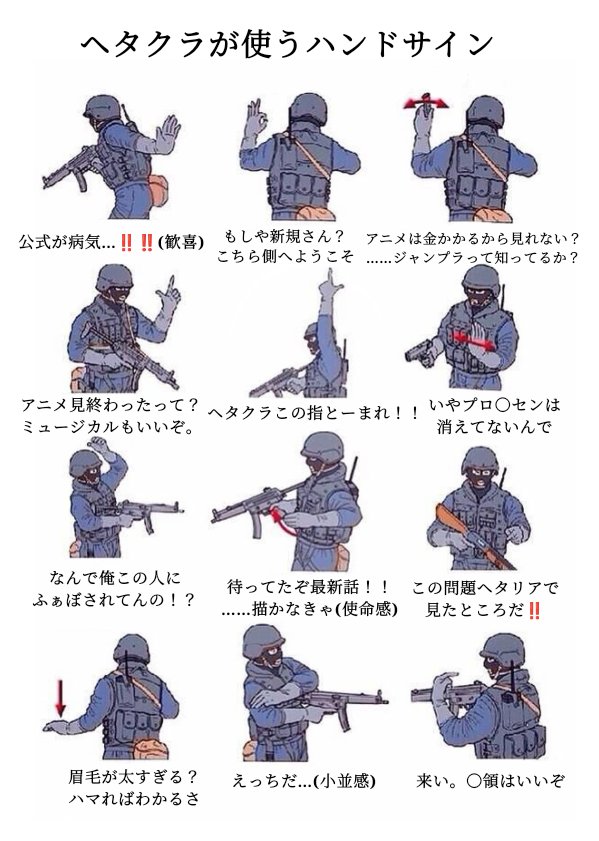 ヘタクラが使うハンドサイン

公式が病気…‼‼(歓喜)

もしや新規さん？
こちら側へようこそ

アニメは金かかるから見れない？
……ジャンプラって知ってるか？

アニメ見終わったって？
ミュージカルもいいぞ。

ヘタクラこの指とーまれ！！

いやプロ〇センは
消えてないんで

なんで俺この人に
ふぁぼされてんの！？

待ってたぞ最新話！！
……描かなきゃ(使命感)

この問題ヘタリアで
見たところだ‼

眉毛が太すぎる？
ハマればわかるさ

えっちだ…(小並感)

来い。〇領はいいぞ