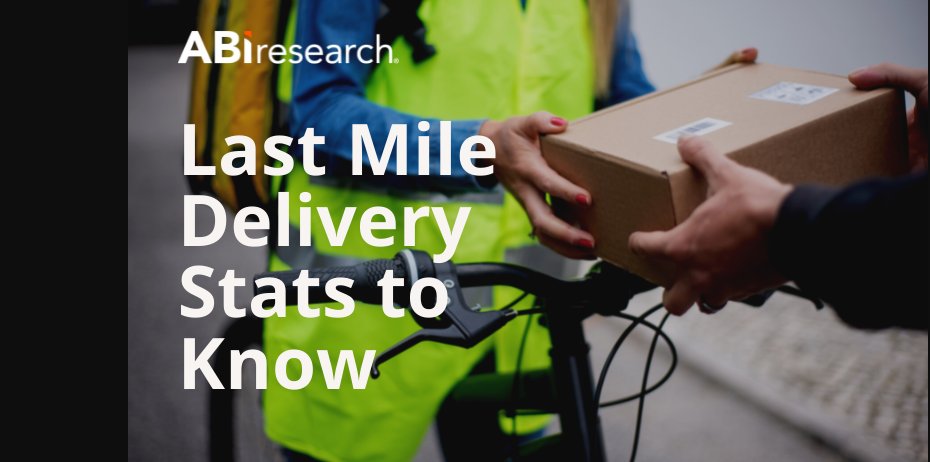 ABIresearch

Last Mile Delivery Stats to Know