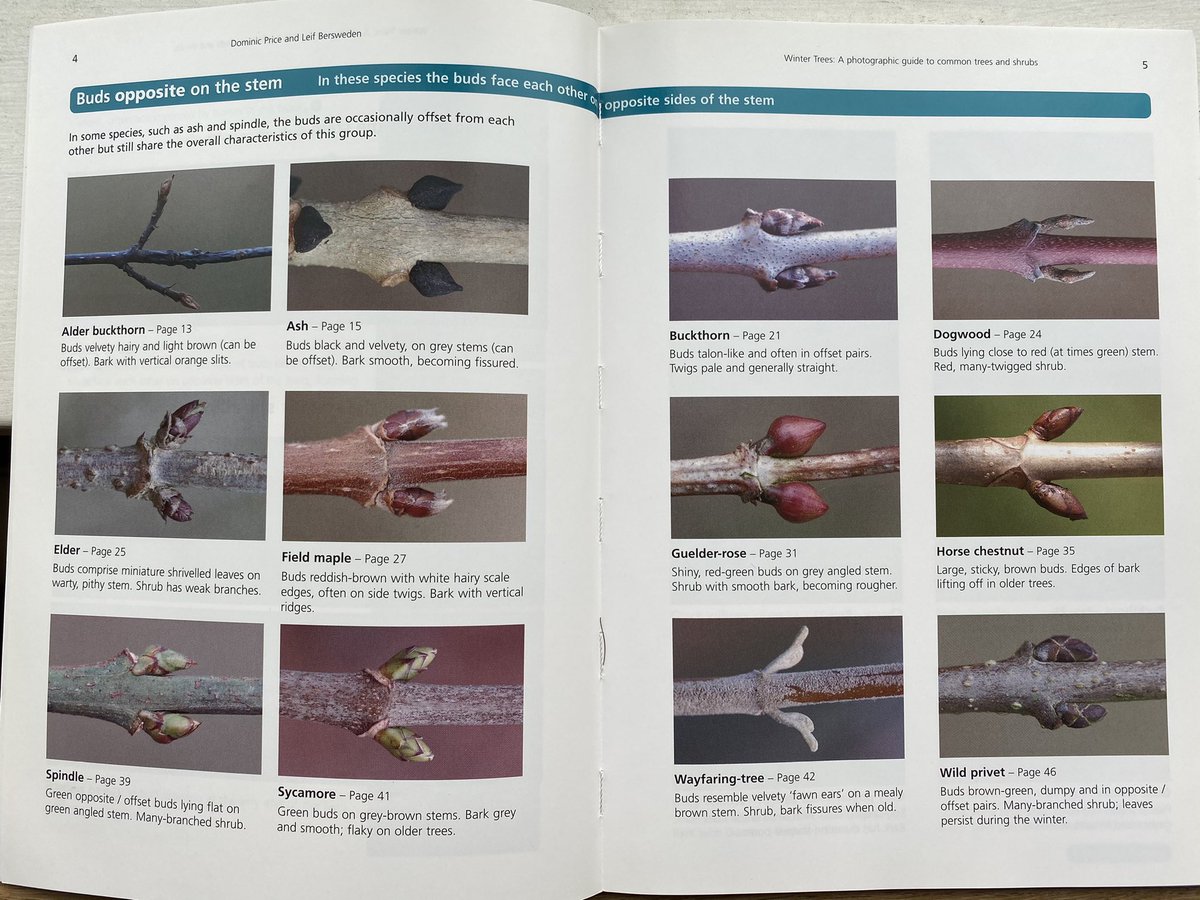 4

Dominic Price and Leif Bersweden

Winter Trees: A photographic guide to common trees and shrubs

5

Buds opposite on the stem In these species the buds face each other on opposite sides of the stem

In some species, such as ash and spindle, the buds are occasionally offset from each other but still share the overall characteristics of this group.

Alder buckthorn – Page 13
Buds velvety hairy and light brown (can be offset). Bark with vertical orange slits.

Ash – Page 15
Buds black and velvety, on grey stems (can be offset). Bark smooth, becoming fissured.

Elder – Page 25
Buds comprise miniature shrivelled leaves on warty, pithy stem. Shrub has weak branches.

Field maple – Page 27
Buds reddish-brown with white hairy scale edges, often on side twigs. Bark with vertical ridges.

Spindle – Page 39
Green opposite / offset buds lying flat on green angled stem. Many-branched shrub.

Sycamore – Page 41
Green buds on grey-brown stems. Bark grey and smooth; flaky on older trees.

Buckthorn – Page 21
Buds talon-like and often in offset pairs. Twigs pale and generally straight.

Dogwood – Page 24
Buds lying close to red (at times green) stem. Red, many-twigged shrub.

Guelder-rose – Page 31
Shiny, red-green buds on grey angled stem. Shrub with smooth bark, becoming rougher.

Horse chestnut – Page 35
Large, sticky, brown buds. Edges of bark lifting off in older trees.

Wayfaring-tree – Page 42
Buds resemble velvety 'fawn ears' on a mealy brown stem. Shrub, bark fissures when old.

Wild privet – Page 46
Buds brown-green, dumpy and in opposite / offset pairs. Many-branched shrub; leaves persist during the winter.