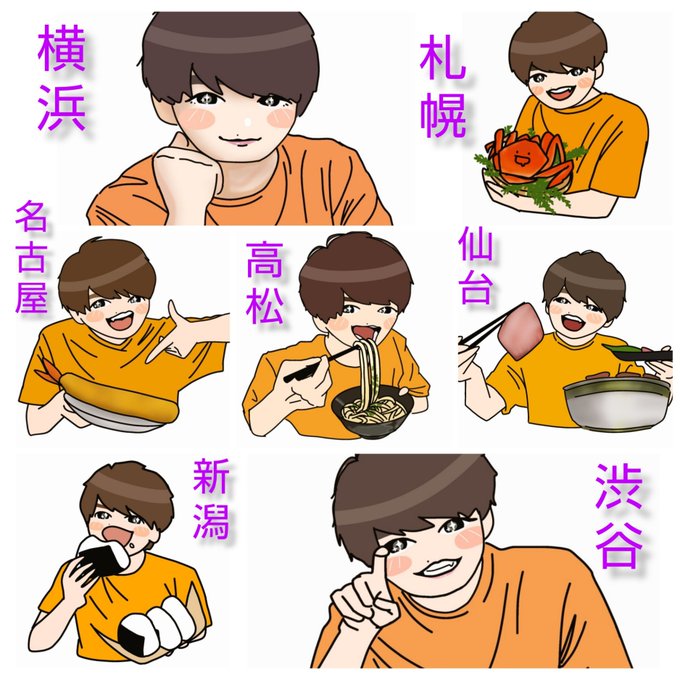 横浜

札幌

名古屋

高松

仙台

新潟

渋谷