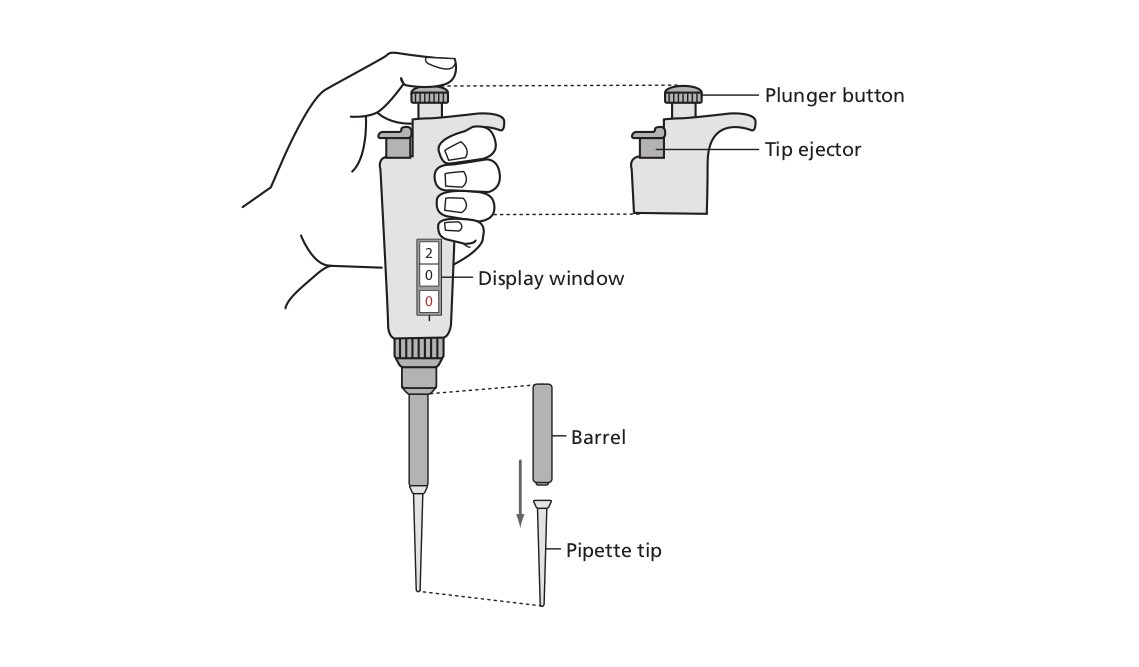 Plunger button

Tip ejector

2
0
0

Display window

Barrel

Pipette tip