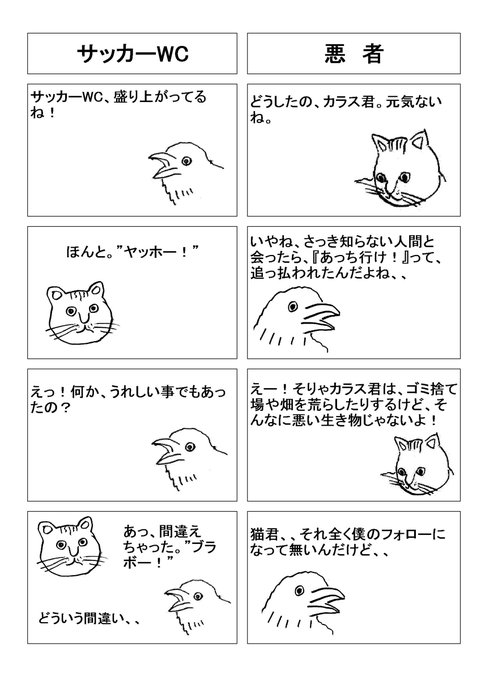 サッカーWC

サッカーWC、盛り上がってるね！

ほんと。”ヤッホー！”

えっ！何か、うれしい事でもあったの？

あっ、間違えちゃった。”ブラボー！”

どういう間違い、、

悪　者

どうしたの、カラス君。元気ないね。

いやね、さっき知らない人間と会ったら、『あっち行け！』って、追っ払われたんだよね、、

えー！そりゃカラス君は、ゴミ捨て場や畑を荒らしたりするけど、そんなに悪い生き物じゃないよ！

猫君、、それ全く僕のフォローになって無いんだけど、、