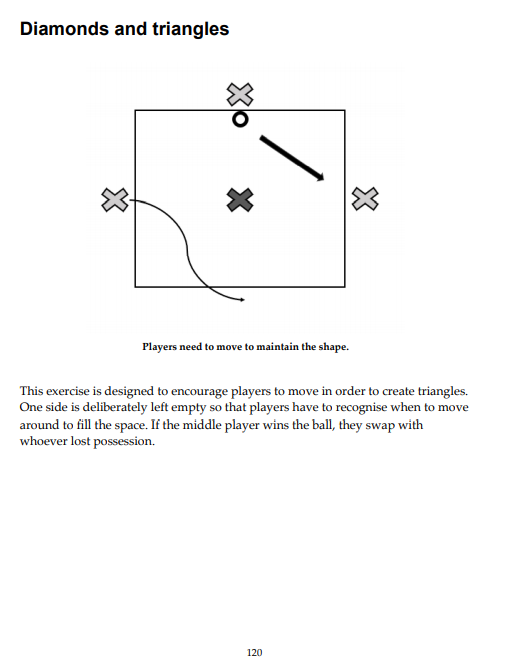 Diamonds and triangles

Players need to move to maintain the shape.

This exercise is designed to encourage players to move in order to create triangles. One side is deliberately left empty so that players have to recognise when to move around to fill the space. If the middle player wins the ball, they swap with whoever lost possession.

120