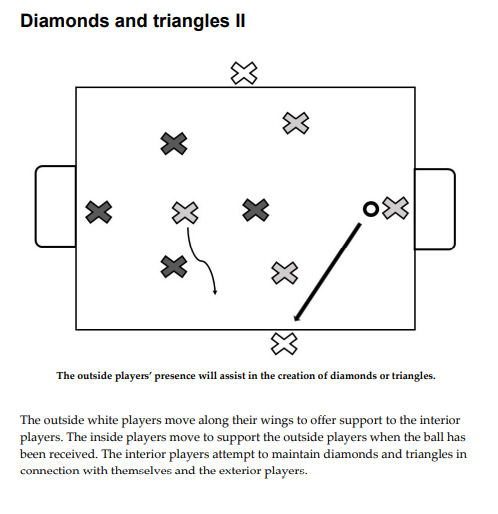 Diamonds and triangles II

The outside players' presence will assist in the creation of diamonds or triangles.

The outside white players move along their wings to offer support to the interior players. The inside players move to support the outside players when the ball has been received. The interior players attempt to maintain diamonds and triangles in connection with themselves and the exterior players.