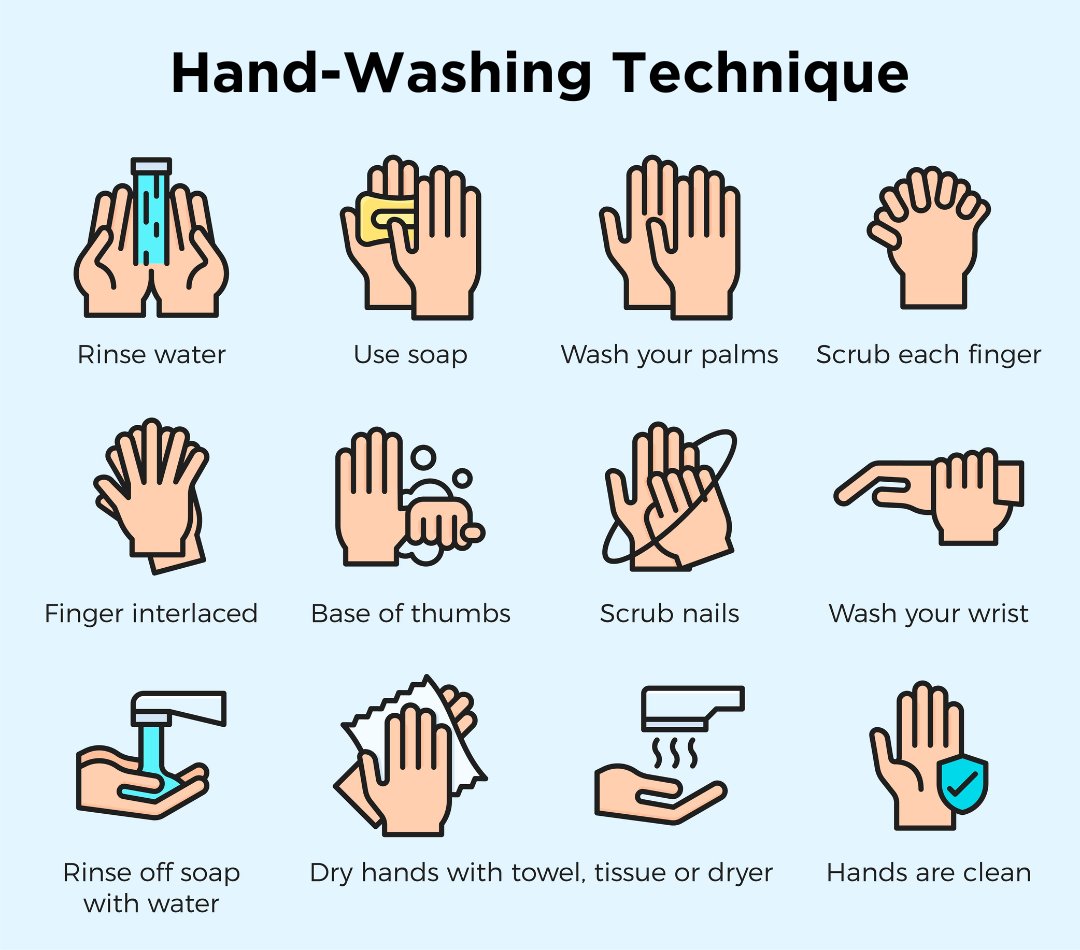 Hand-Washing Technique

Rinse water

Use soap

Wash your palms

Scrub each finger

Finger interlaced

Base of thumbs

Scrub nails

Wash your wrist

Rinse off soap with water

Dry hands with towel, tissue or dryer

Hands are clean