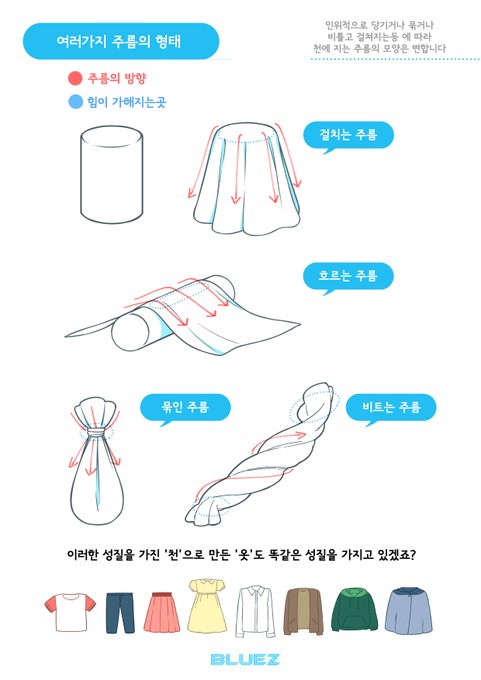 여러가지 주름의 형태

인위적으로 당기거나 묶거나 비틀고 걸쳐지는등 에 따라 천에 지는 주름의 모양은 변합니다

주름의 방향

힘이 가해지는곳

걸치는 주름

흐르는 주름

묶인 주름

비트는 주름

이러한 성질을 가진 '천'으로 만든 '옷'도 똑같은 성질을 가지고 있겠죠?

BLUEZ