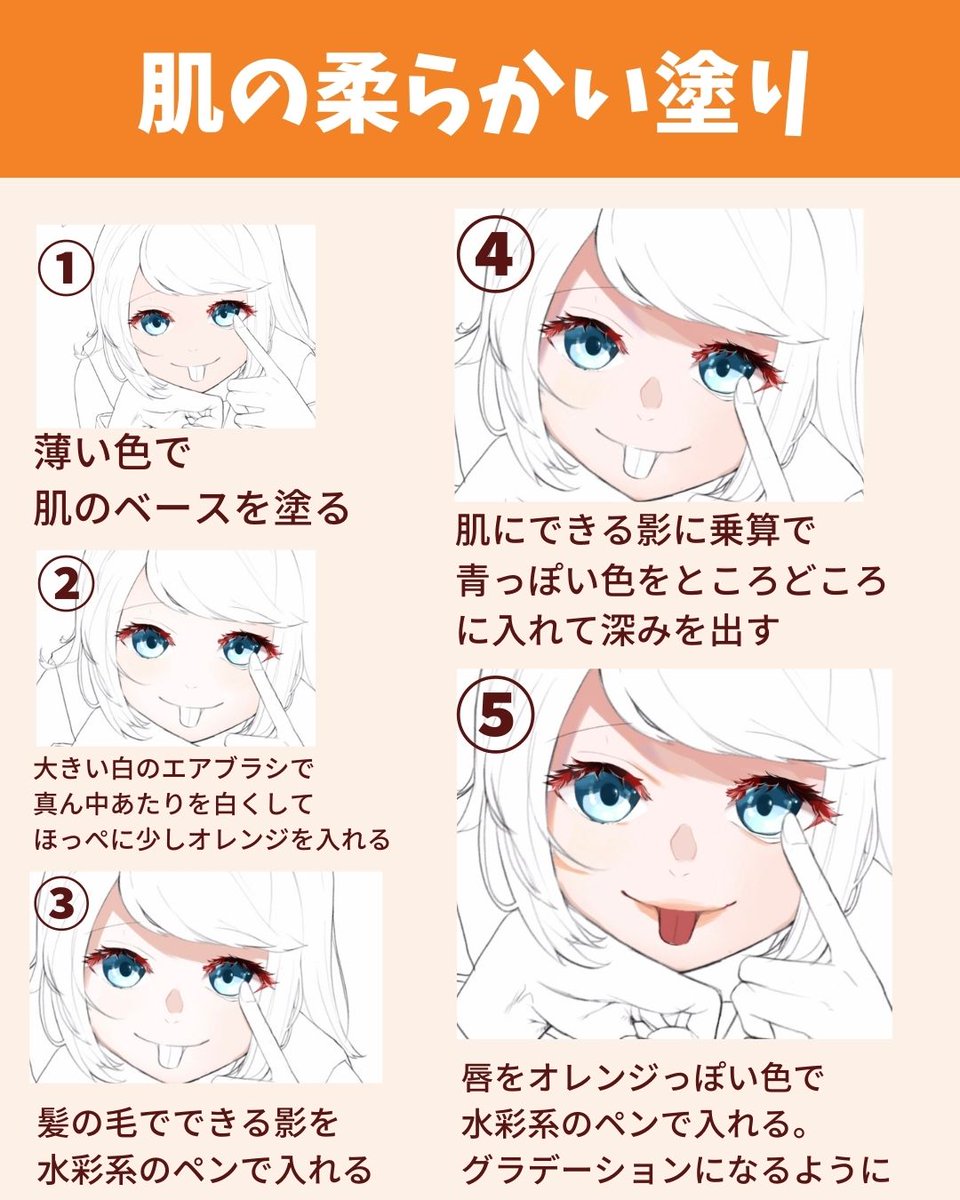 肌の柔らかい塗り

①
薄い色で
肌のベースを塗る

②
大きい白のエアブラシで
真ん中あたりを白くして
ほっぺに少しオレンジを入れる

③
髪の毛でできる影を
水彩系のペンで入れる

④
肌にできる影に乗算で
青っぽい色をところどころ
に入れて深みを出す

⑤
唇をオレンジっぽい色で
水彩系のペンで入れる。
グラデーションになるように