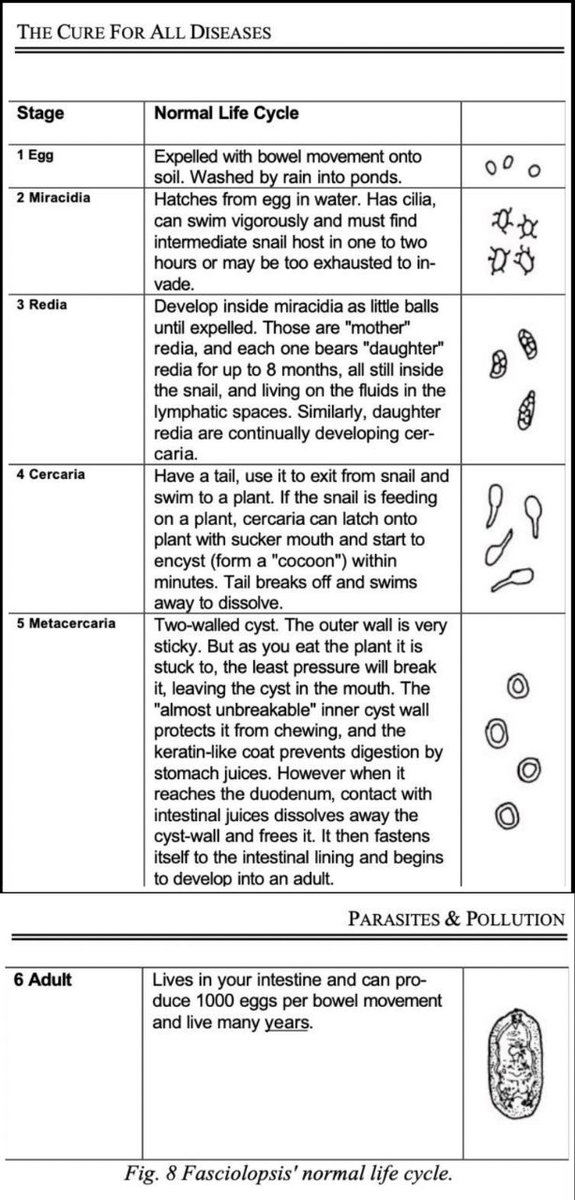 THE CURE FOR ALL DISEASES

| Stage | Normal Life Cycle | |
|---|---|---|
| 1 Egg | Expelled with bowel movement onto soil. Washed by rain into ponds. | |
| 2 Miracidia | Hatches from egg in water. Has cilia, can swim vigorously and must find intermediate snail host in one to two hours or may be too exhausted to invade. | |
| 3 Redia | Develop inside miracidia as little balls until expelled. Those are "mother" redia, and each one bears "daughter" redia for up to 8 months, all still inside the snail, and living on the fluids in the lymphatic spaces. Similarly, daughter redia are continually developing cercaria. | |
| 4 Cercaria | Have a tail, use it to exit from snail and swim to a plant. If the snail is feeding on a plant, cercaria can latch onto plant with sucker mouth and start to encyst (form a "cocoon") within minutes. Tail breaks off and swims away to dissolve. | |
| 5 Metacercaria | Two-walled cyst. The outer wall is very sticky. But as you eat the plant it is stuck to, the least pressure will break it, leaving the cyst in the mouth. The "almost unbreakable" inner cyst wall protects it from chewing, and the keratin-like coat prevents digestion by stomach juices. However when it reaches the duodenum, contact with intestinal juices dissolves away the cyst-wall and frees it. It then fastens itself to the intestinal lining and begins to develop into an adult. | |

PARASITES & POLLUTION

| 6 Adult | Lives in your intestine and can produce 1000 eggs per bowel movement and live many years. | |
|---|---|---|

Fig. 8 Fasciolopsis' normal life cycle.