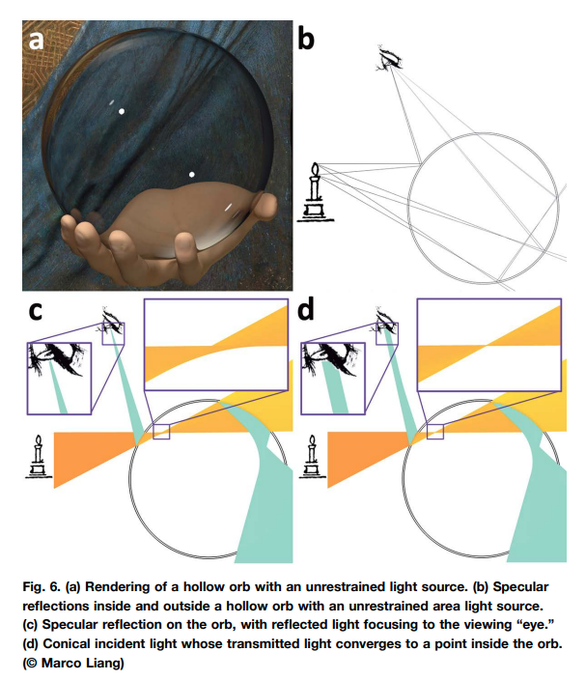 a

b

c

d

Fig. 6. (a) Rendering of a hollow orb with an unrestrained light source. (b) Specular reflections inside and outside a hollow orb with an unrestrained area light source. (c) Specular reflection on the orb, with reflected light focusing to the viewing "eye." (d) Conical incident light whose transmitted light converges to a point inside the orb. (© Marco Liang)