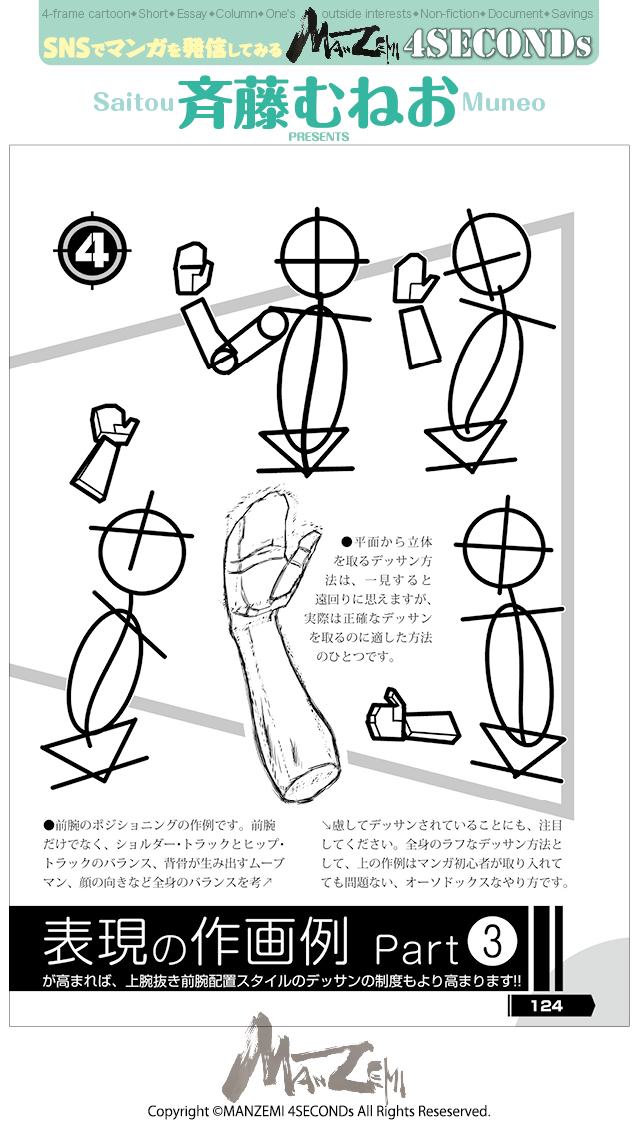 4-frame cartoon◆Short◆Essay◆Column◆One's outside interests◆Non-fiction◆Document◆Savings

SNSでマンガを発信してみる MANZEMI 4SECONDs

Saitou 斉藤むねお Muneo
PRESENTS

4

●平面から立体を取るデッサン方法は、一見すると遠回りに思えますが、実際は正確なデッサンを取るのに適した方法のひとつです。

●前腕のポジショニングの作例です。前腕だけでなく、ショルダー・トラックとヒップ・トラックのバランス、背骨が生み出すムーブマン、顔の向きなど全身のバランスを考↗

↘慮してデッサンされていることにも、注目してください。全身のラフなデッサン方法として、上の作例はマンガ初心者が取り入れても問題ない、オーソドックスなやり方です。

表現の作画例 Part 3
が高まれば、上腕抜き前腕配置スタイルのデッサンの制度もより高まります!!

124

MANZEMI

Copyright ©MANZEMI 4SECONDs All Rights Reseserved.