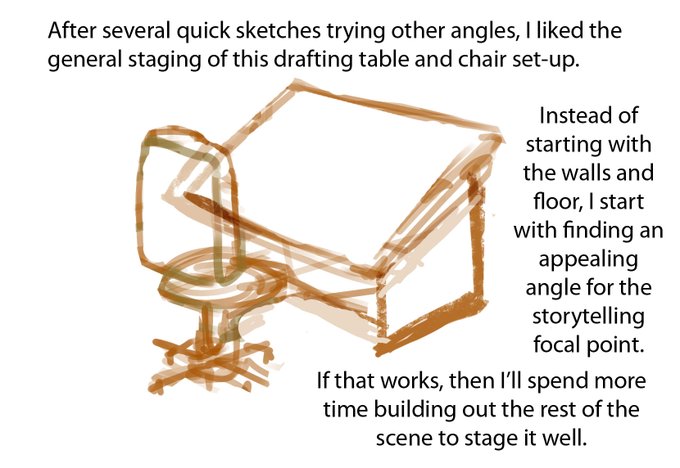 After several quick sketches trying other angles, I liked the general staging of this drafting table and chair set-up.

Instead of starting with the walls and floor, I start with finding an appealing angle for the storytelling focal point.

If that works, then I'll spend more time building out the rest of the scene to stage it well.