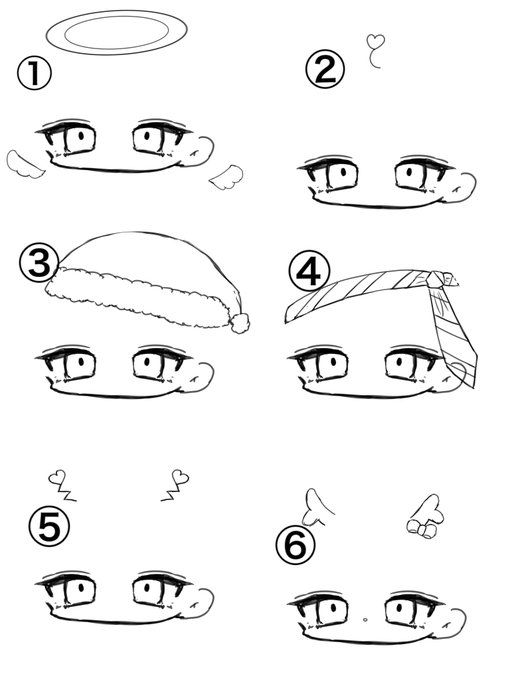 ①

②

③

④

⑤

⑥