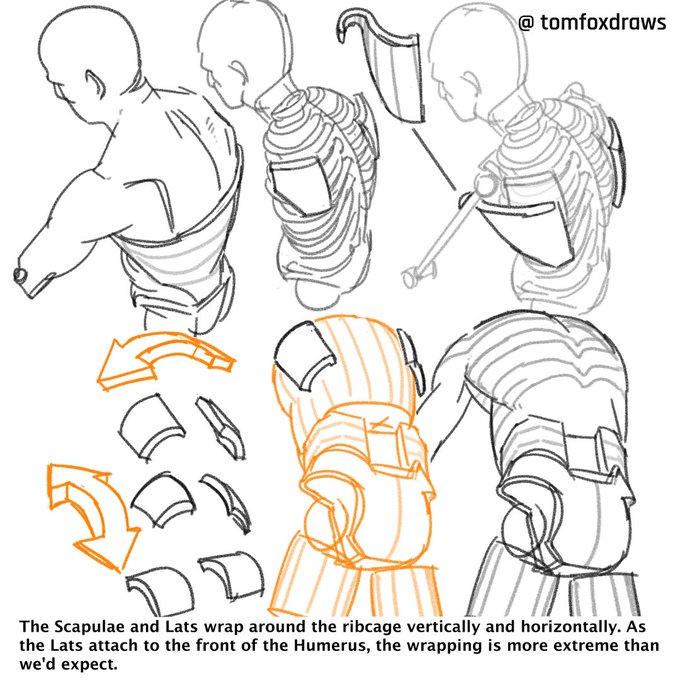 @ tomfoxdraws

The Scapulae and Lats wrap around the ribcage vertically and horizontally. As the Lats attach to the front of the Humerus, the wrapping is more extreme than we'd expect.