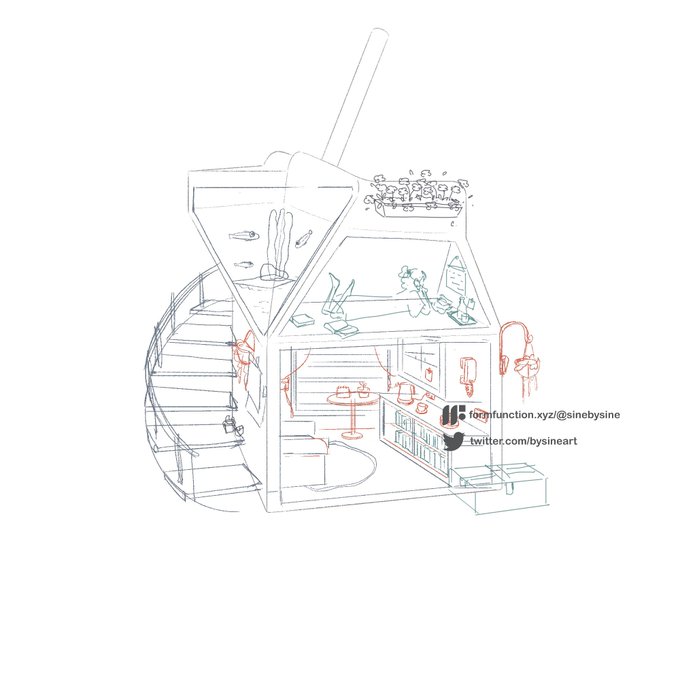 formfunction.xyz/@sinebysine
twitter.com/bysineart