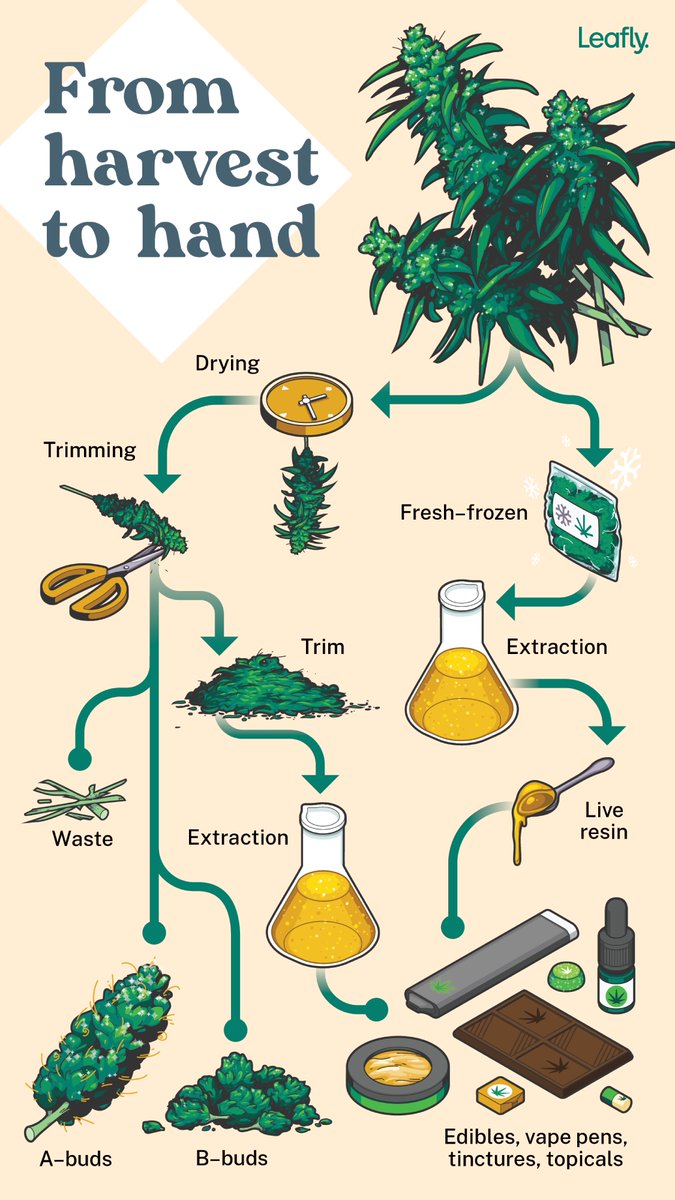 Leafly.

From harvest to hand

Drying

Trimming

Fresh-frozen

Trim

Extraction

Waste

Extraction

Live resin

A-buds

B-buds

Edibles, vape pens, tinctures, topicals