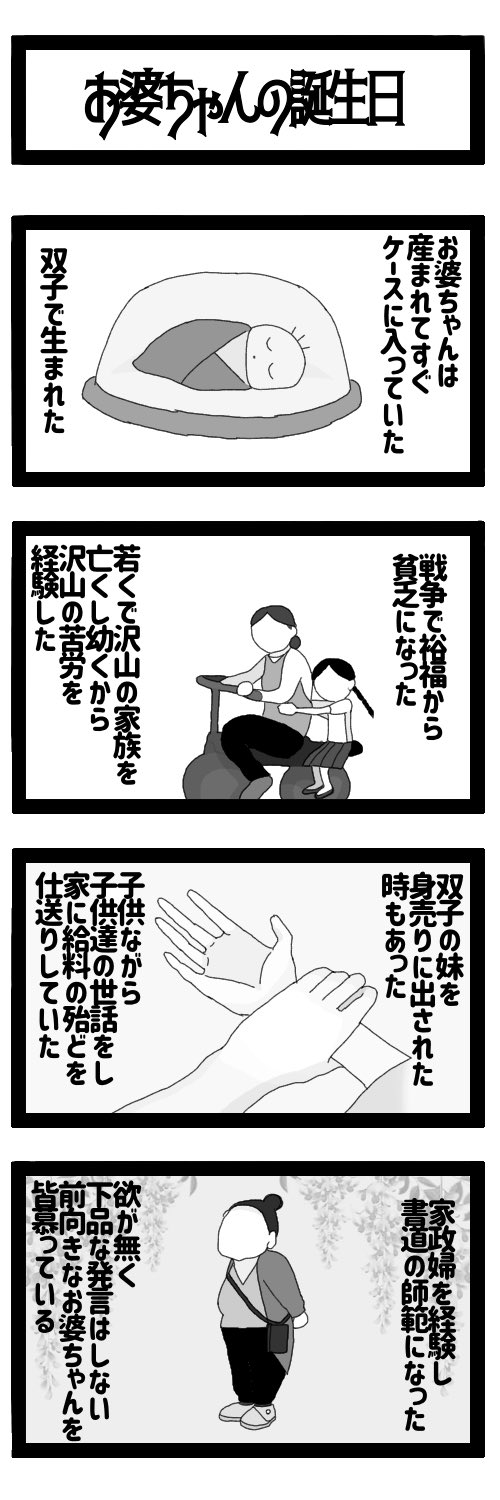 お婆ちゃんの誕生日

お婆ちゃんは産まれてすぐケースに入っていた

双子で生まれた

戦争で裕福から貧乏になった

若くで沢山の家族を亡くし幼くから沢山の苦労を経験した

双子の妹を身売りに出された時もあった

子供ながら子供達の世話をし家に給料の殆どを仕送りしていた

家政婦を経験し書道の師範になった

欲が無く下品な発言はしない前向きなお婆ちゃんを皆慕っている