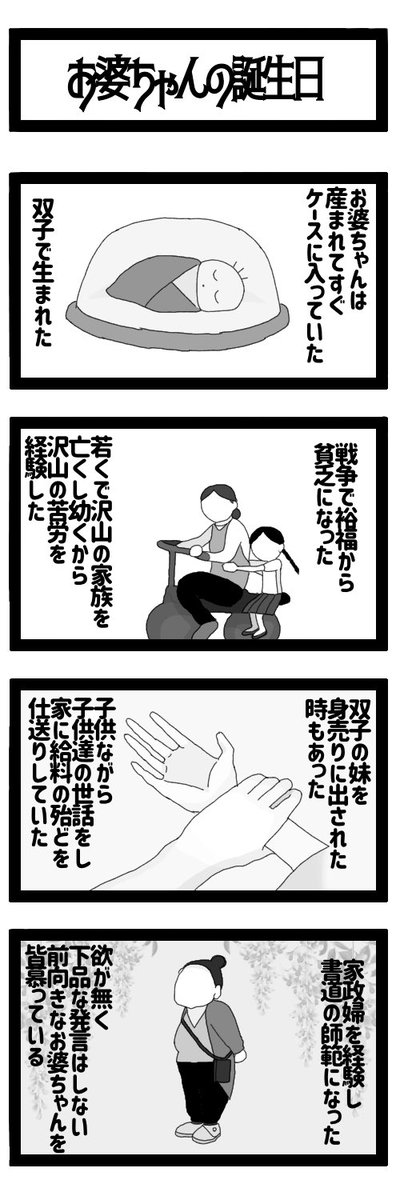 お婆ちゃんの誕生日

お婆ちゃんは産まれてすぐケースに入っていた

双子で生まれた

戦争で裕福から貧乏になった

若くで沢山の家族を亡くし幼くから沢山の苦労を経験した

双子の妹を身売りに出された時もあった

子供ながら子供達の世話をし家に給料の殆どを仕送りしていた

家政婦を経験し書道の師範になった

欲が無く下品な発言はしない前向きなお婆ちゃんを皆慕っている