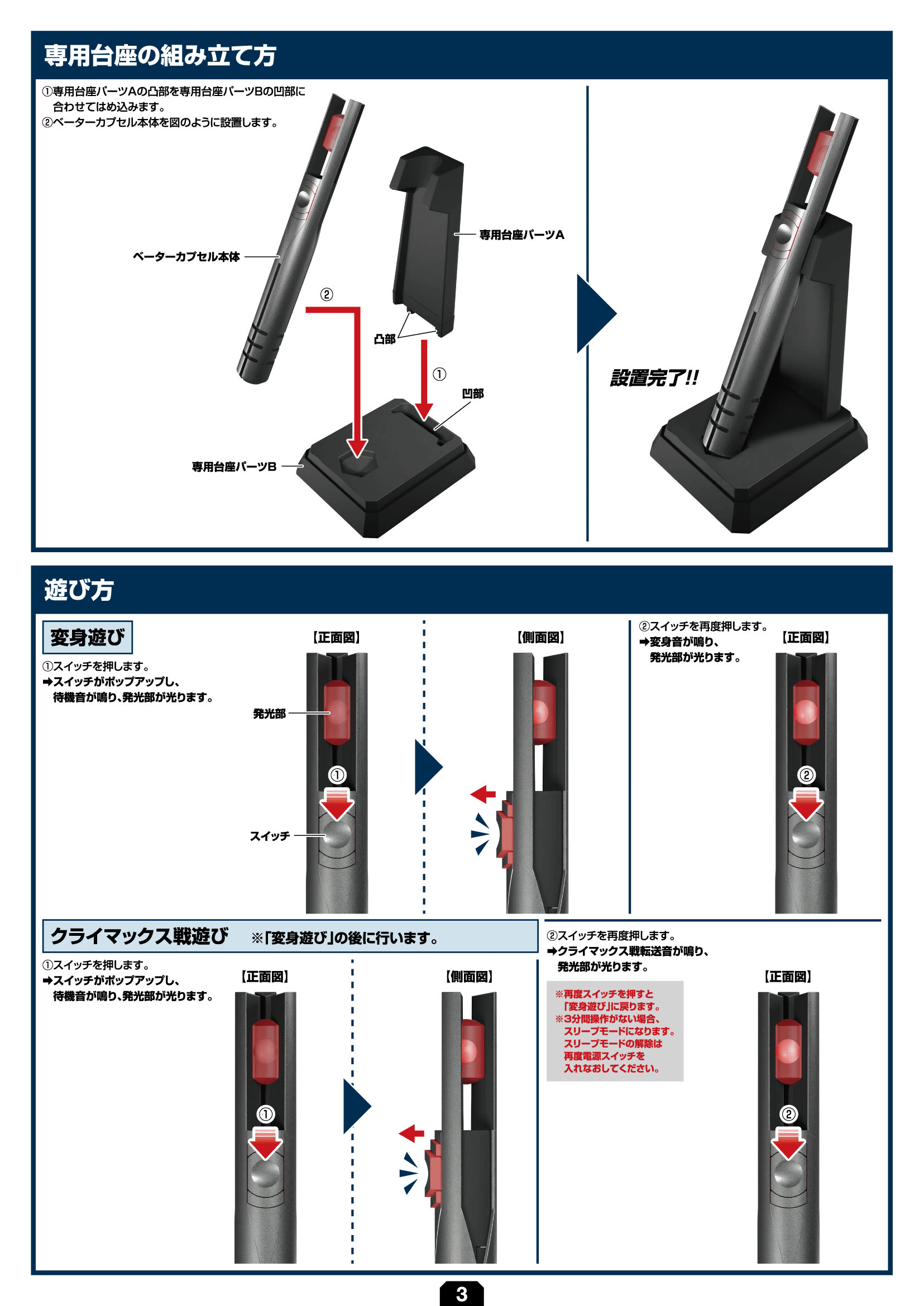 専用台座の組み立て方

①専用台座パーツAの凸部を専用台座パーツBの凹部に合わせてはめ込みます。
②ベーターカプセル本体を図のように設置します。

ベーターカプセル本体

専用台座パーツA

②

凸部

①

凹部

専用台座パーツB

設置完了!!

遊び方

変身遊び

①スイッチを押します。
➡スイッチがポップアップし、待機音が鳴り、発光部が光ります。

【正面図】

発光部

①

スイッチ

【側面図】

②スイッチを再度押します。
➡変身音が鳴り、発光部が光ります。

【正面図】

②

クライマックス戦遊び ※「変身遊び」の後に行います。

①スイッチを押します。
➡スイッチがポップアップし、待機音が鳴り、発光部が光ります。

【正面図】

①

【側面図】

②スイッチを再度押します。
➡クライマックス戦転送音が鳴り、発光部が光ります。

※再度スイッチを押すと「変身遊び」に戻ります。
※3分間操作がない場合、スリープモードになります。スリープモードの解除は再度電源スイッチを入れなおしてください。

【正面図】

②

3