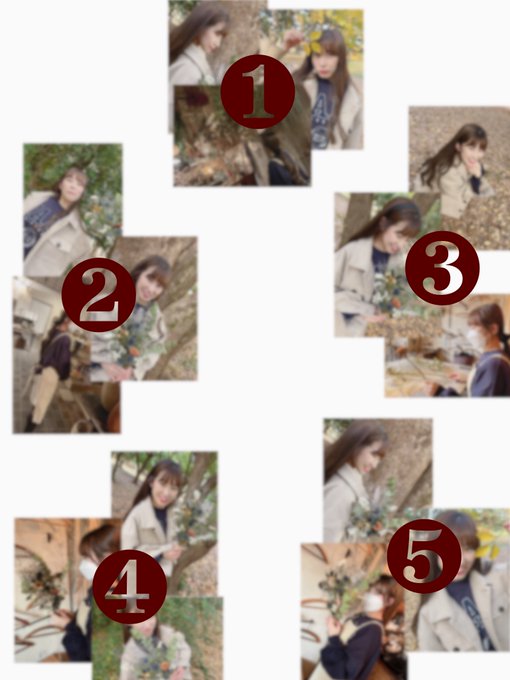 1

2

3

4

5