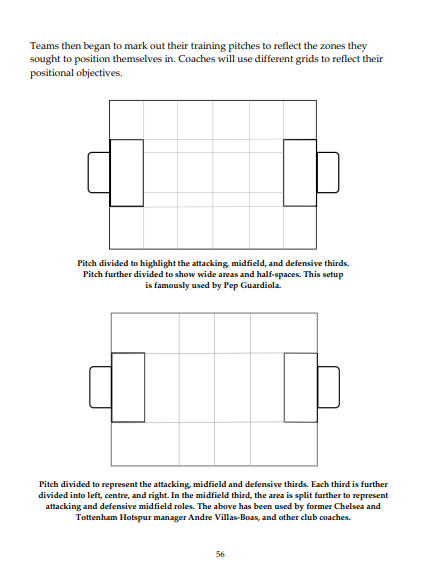 Teams then began to mark out their training pitches to reflect the zones they sought to position themselves in. Coaches will use different grids to reflect their positional objectives.

Pitch divided to highlight the attacking, midfield, and defensive thirds. Pitch further divided to show wide areas and half-spaces. This setup is famously used by Pep Guardiola.

Pitch divided to represent the attacking, midfield and defensive thirds. Each third is further divided into left, centre, and right. In the midfield third, the area is split further to represent attacking and defensive midfield roles. The above has been used by former Chelsea and Tottenham Hotspur manager Andre Villas-Boas, and other club coaches.

56