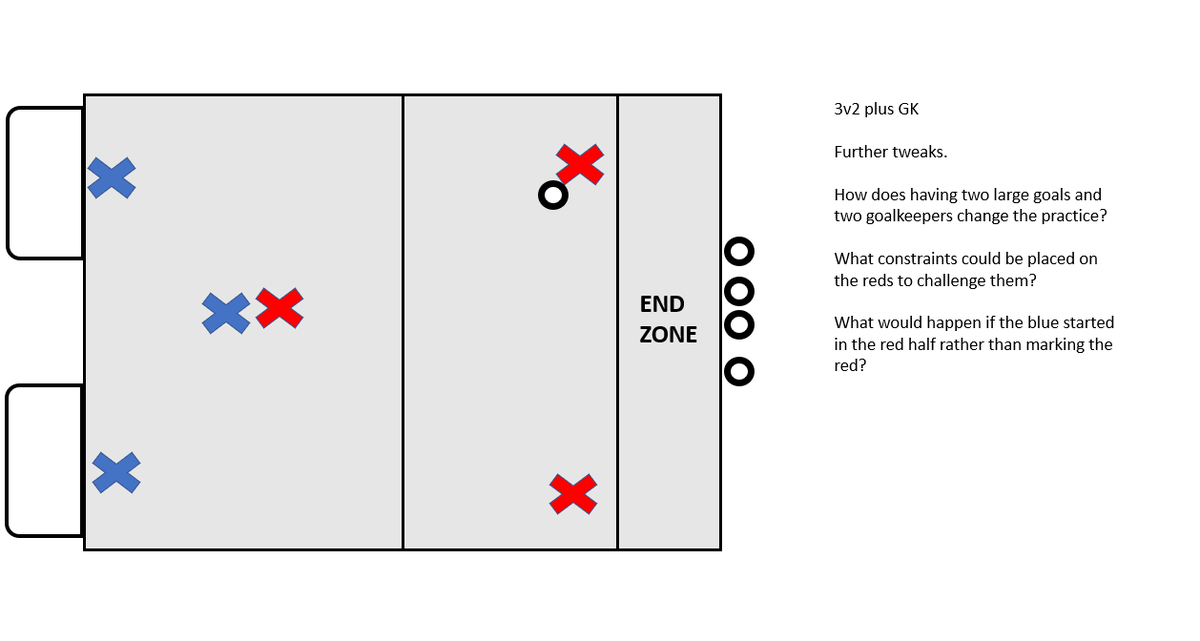 END ZONE

3v2 plus GK

Further tweaks.

How does having two large goals and two goalkeepers change the practice?

What constraints could be placed on the reds to challenge them?

What would happen if the blue started in the red half rather than marking the red?