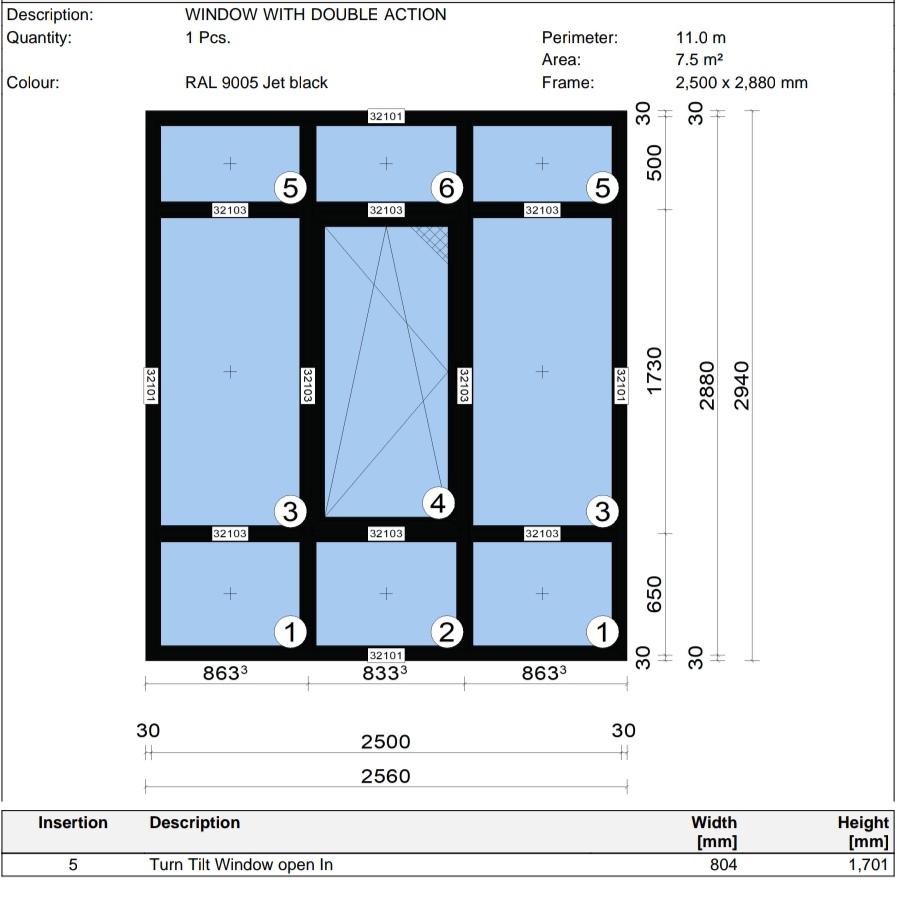 Description: WINDOW WITH DOUBLE ACTION
Quantity: 1 Pcs.
Perimeter: 11.0 m
Area: 7.5 m²
Colour: RAL 9005 Jet black
Frame: 2,500 x 2,880 mm

32101
5 6 5
32103 32103 32103
32101 32103 32103 32101
3 4 3
32103 32103 32103
1 2 1
32101

30 500 1730 650 30
30 2880 30
2940

$863^3$ $833^3$ $863^3$
30 2500 30
2560

| Insertion | Description | Width [mm] | Height [mm] |
|---|---|---|---|
| 5 | Turn Tilt Window open In | 804 | 1,701 |