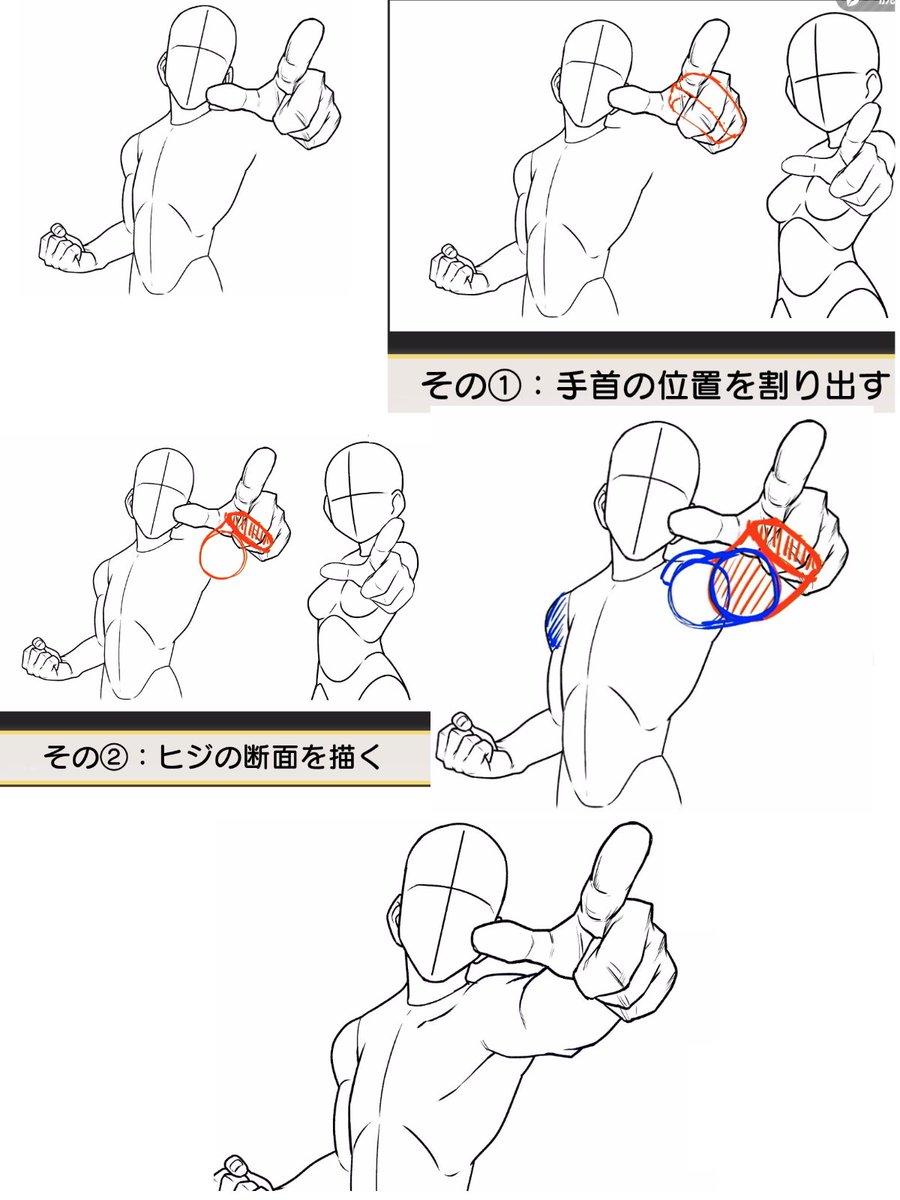 その①：手首の位置を割り出す

その②：ヒジの断面を描く