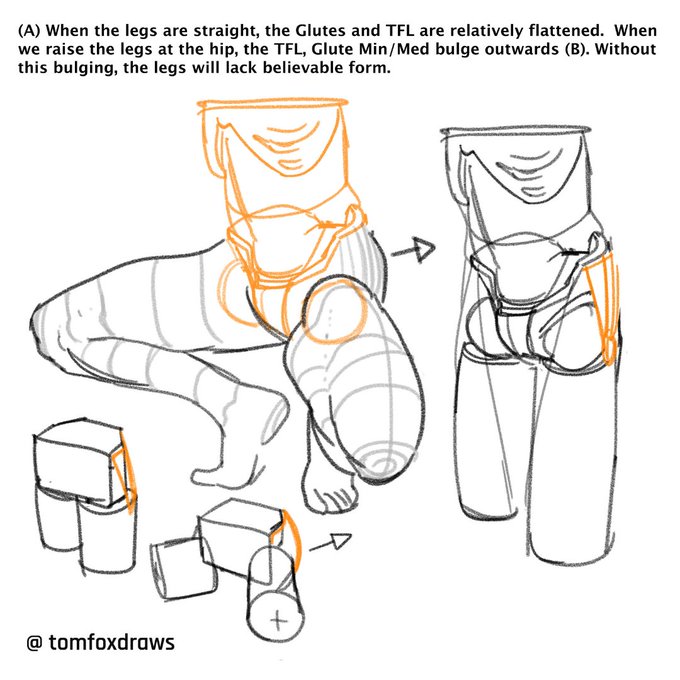 (A) When the legs are straight, the Glutes and TFL are relatively flattened. When we raise the legs at the hip, the TFL, Glute Min/Med bulge outwards (B). Without this bulging, the legs will lack believable form.

@ tomfoxdraws