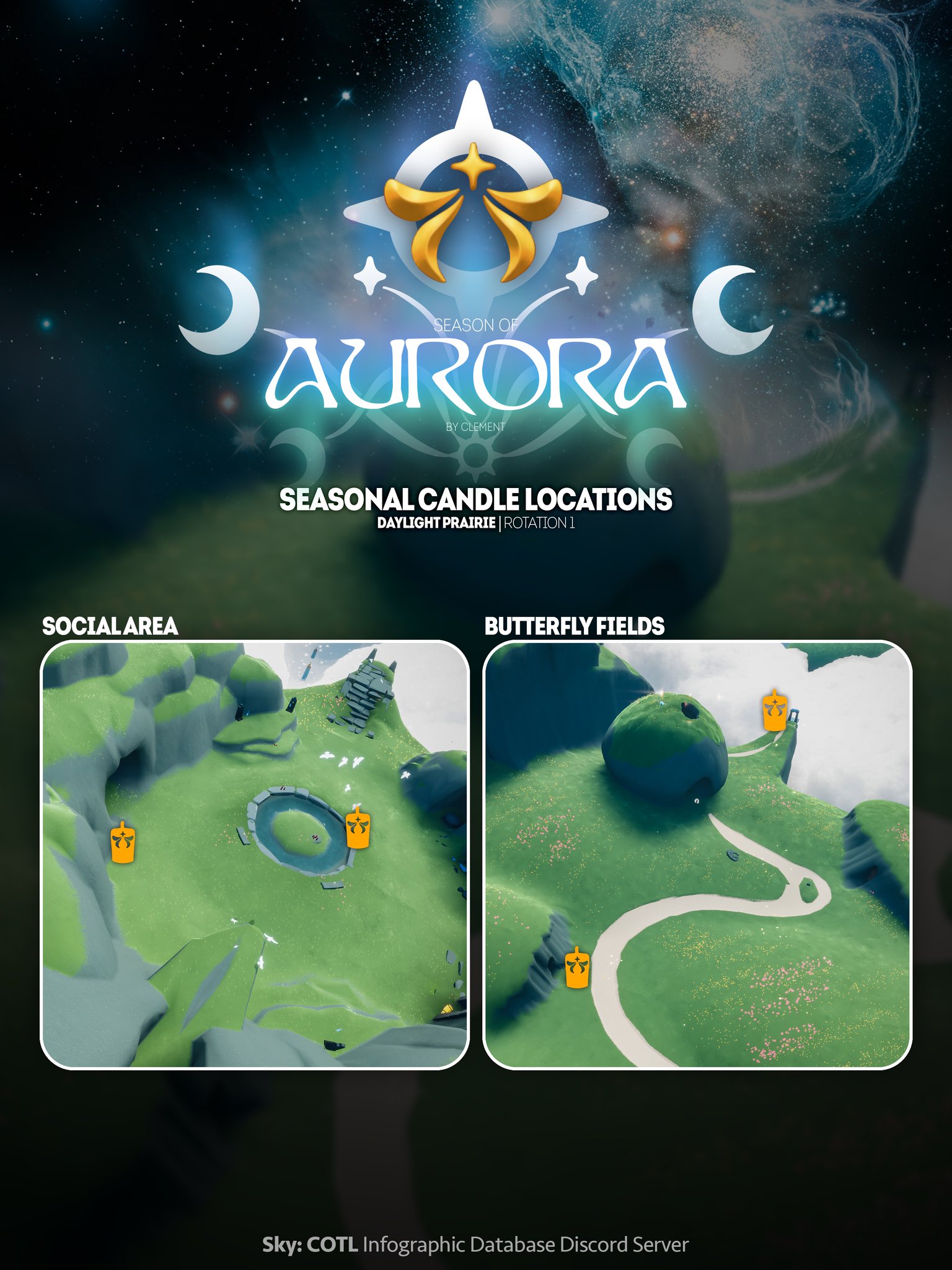 SEASON OF
AURORA
BY CLEMENT

SEASONAL CANDLE LOCATIONS
DAYLIGHT PRAIRIE | ROTATION 1

SOCIAL AREA

BUTTERFLY FIELDS

Sky: COTL Infographic Database Discord Server