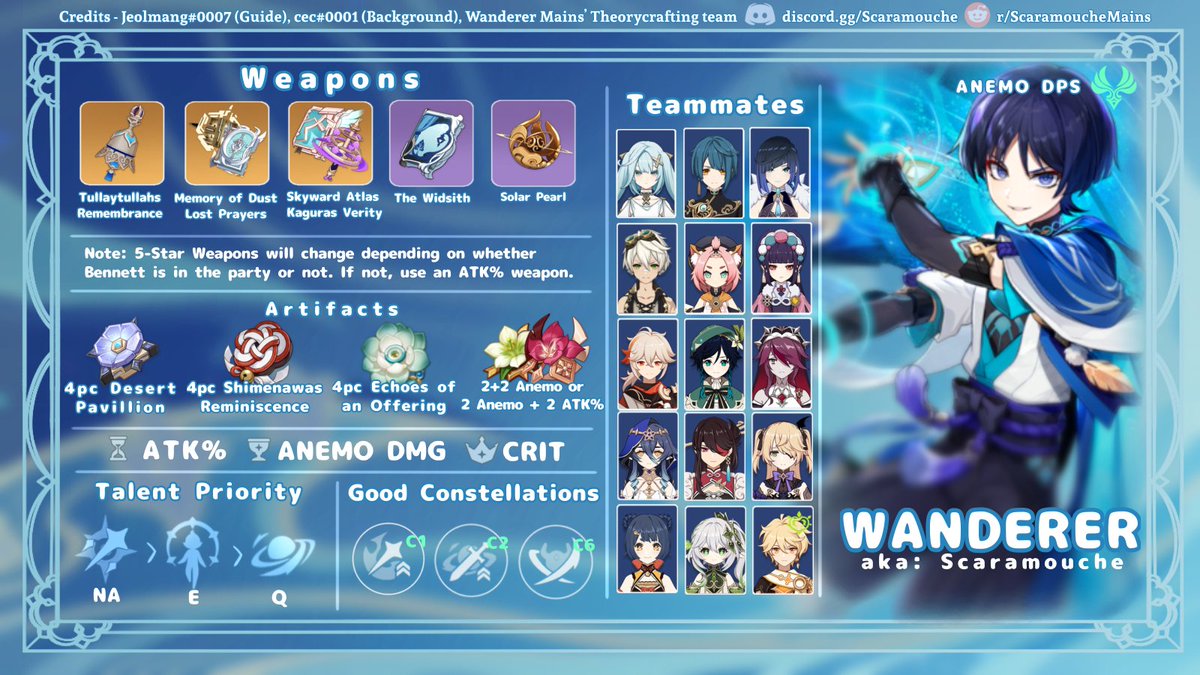 Credits - Jeolmang#0007 (Guide), cec#0001 (Background), Wanderer Mains' Theorycrafting team discord.gg/Scaramouche r/ScaramoucheMains

Weapons

Tullaytullahs Remembrance
Memory of Dust Lost Prayers
Skyward Atlas Kaguras Verity
The Widsith
Solar Pearl

Note: 5-Star Weapons will change depending on whether Bennett is in the party or not. If not, use an ATK% weapon.

Artifacts

4pc Desert Pavillion
4pc Shimenawas Reminiscence
4pc Echoes of an Offering
2+2 Anemo or 2 Anemo + 2 ATK%

ATK% ANEMO DMG CRIT

Talent Priority
NA > E > Q

Good Constellations
C1 C2 C6

Teammates

ANEMO DPS

WANDERER
aka: Scaramouche