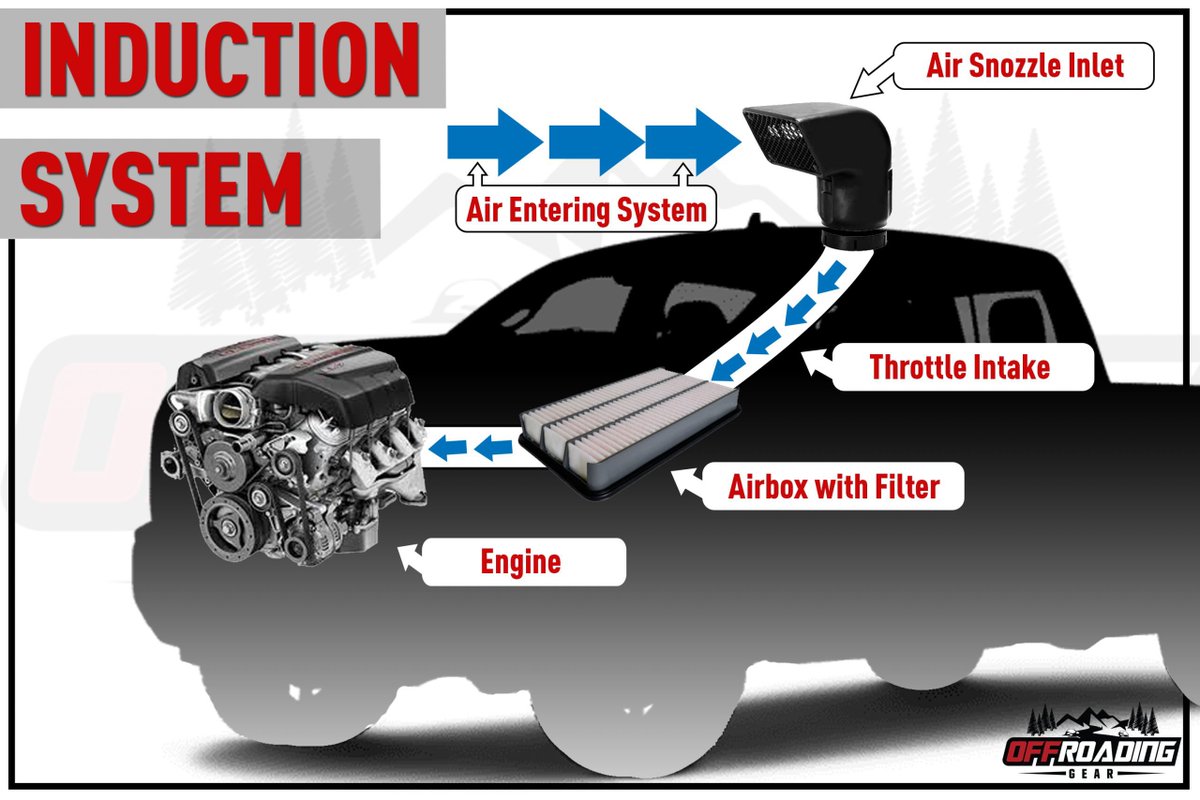 INDUCTION SYSTEM

Air Snozzle Inlet

Air Entering System

Throttle Intake

Airbox with Filter

Engine

OFFROADING GEAR