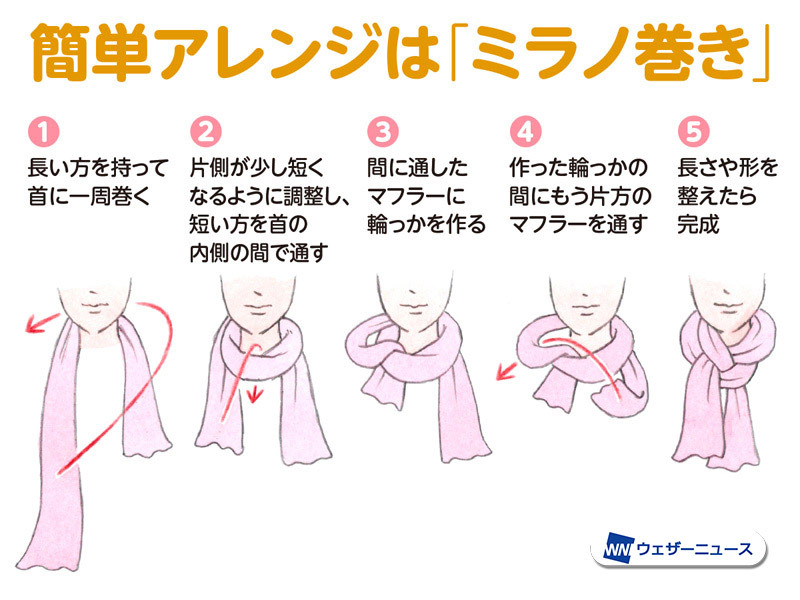 簡単アレンジは「ミラノ巻き」

1
長い方を持って首に一周巻く

2
片側が少し短くなるように調整し、短い方を首の内側の間で通す

3
間に通したマフラーに輪っかを作る

4
作った輪っかの間にもう片方のマフラーを通す

5
長さや形を整えたら完成

WN ウェザーニュース