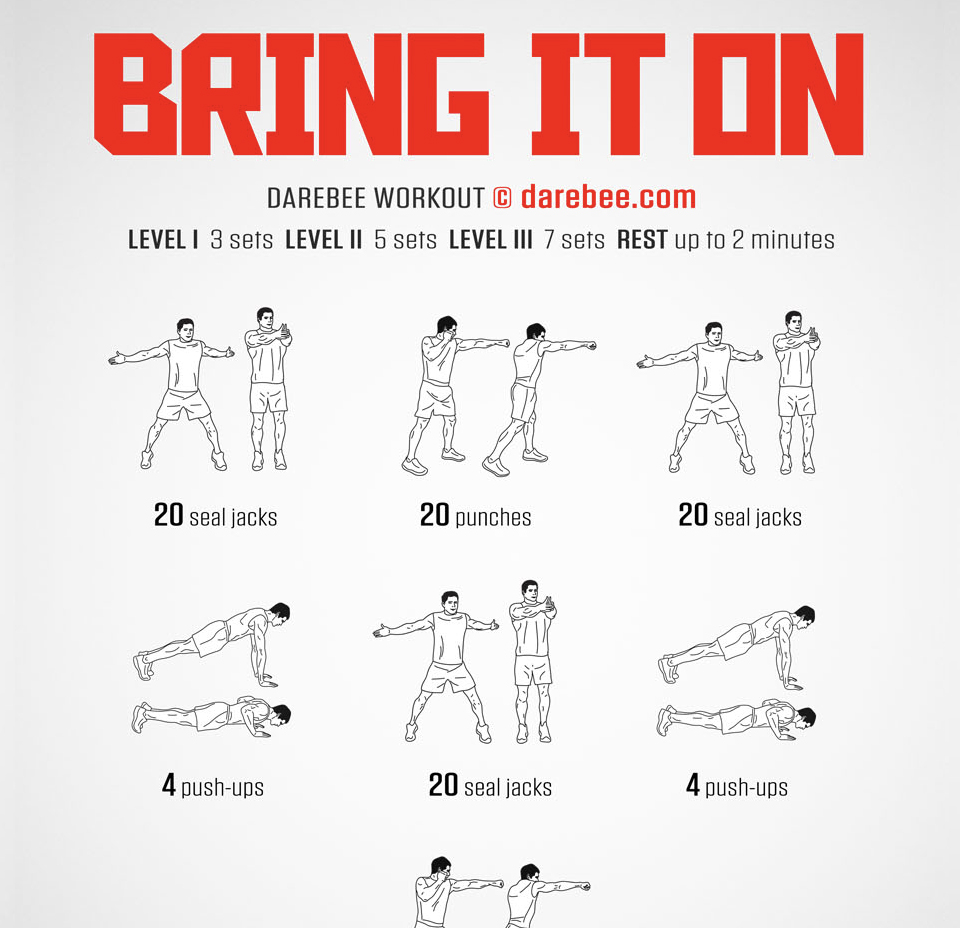 BRING IT ON

DAREBEE WORKOUT © darebee.com

LEVEL I 3 sets LEVEL II 5 sets LEVEL III 7 sets REST up to 2 minutes

20 seal jacks

20 punches

20 seal jacks

4 push-ups

20 seal jacks

4 push-ups