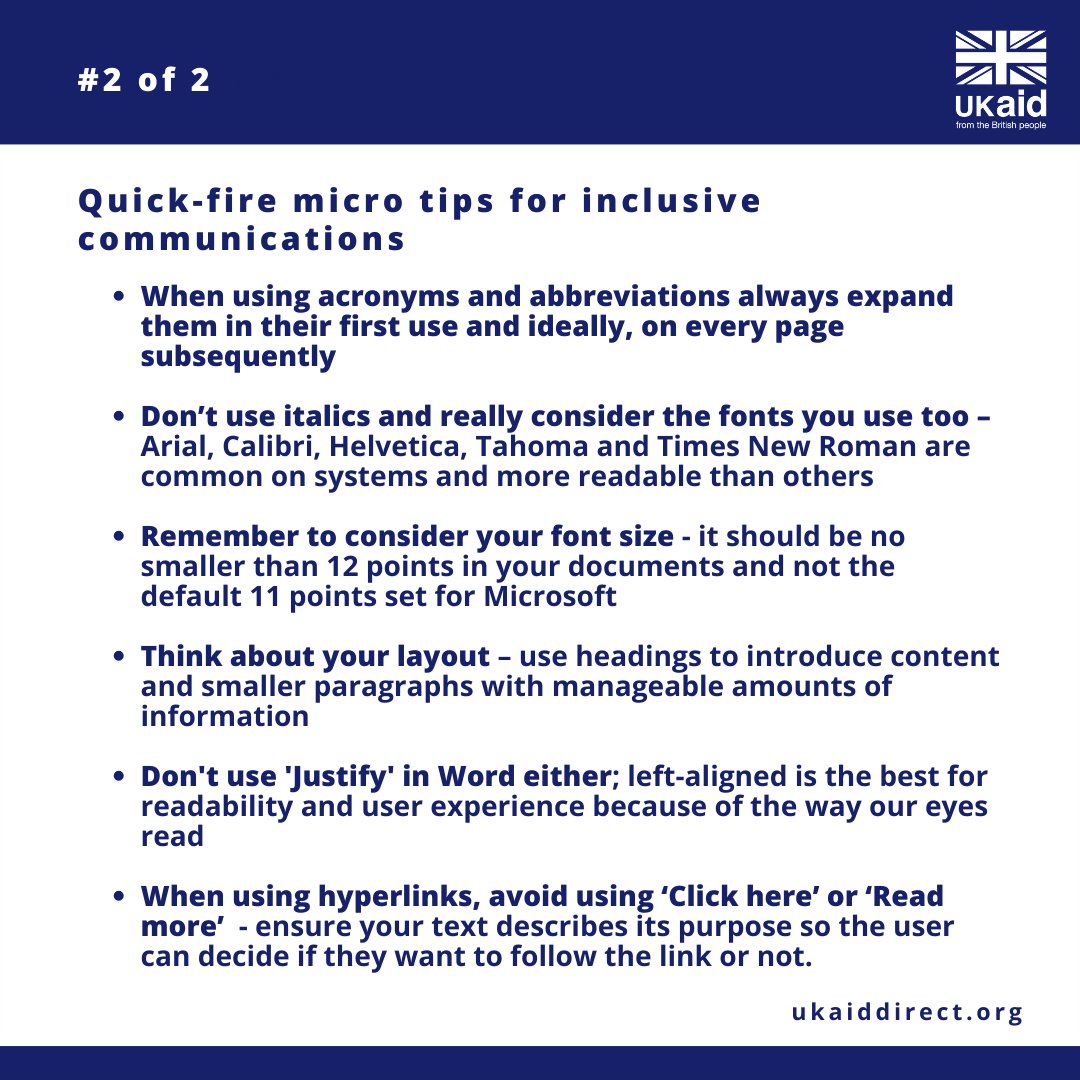 #2 of 2

UKaid
from the British people

Quick-fire micro tips for inclusive communications

• When using acronyms and abbreviations always expand them in their first use and ideally, on every page subsequently

• Don't use italics and really consider the fonts you use too – Arial, Calibri, Helvetica, Tahoma and Times New Roman are common on systems and more readable than others

• Remember to consider your font size - it should be no smaller than 12 points in your documents and not the default 11 points set for Microsoft

• Think about your layout – use headings to introduce content and smaller paragraphs with manageable amounts of information

• Don't use 'Justify' in Word either; left-aligned is the best for readability and user experience because of the way our eyes read

• When using hyperlinks, avoid using 'Click here' or 'Read more' - ensure your text describes its purpose so the user can decide if they want to follow the link or not.

ukaiddirect.org