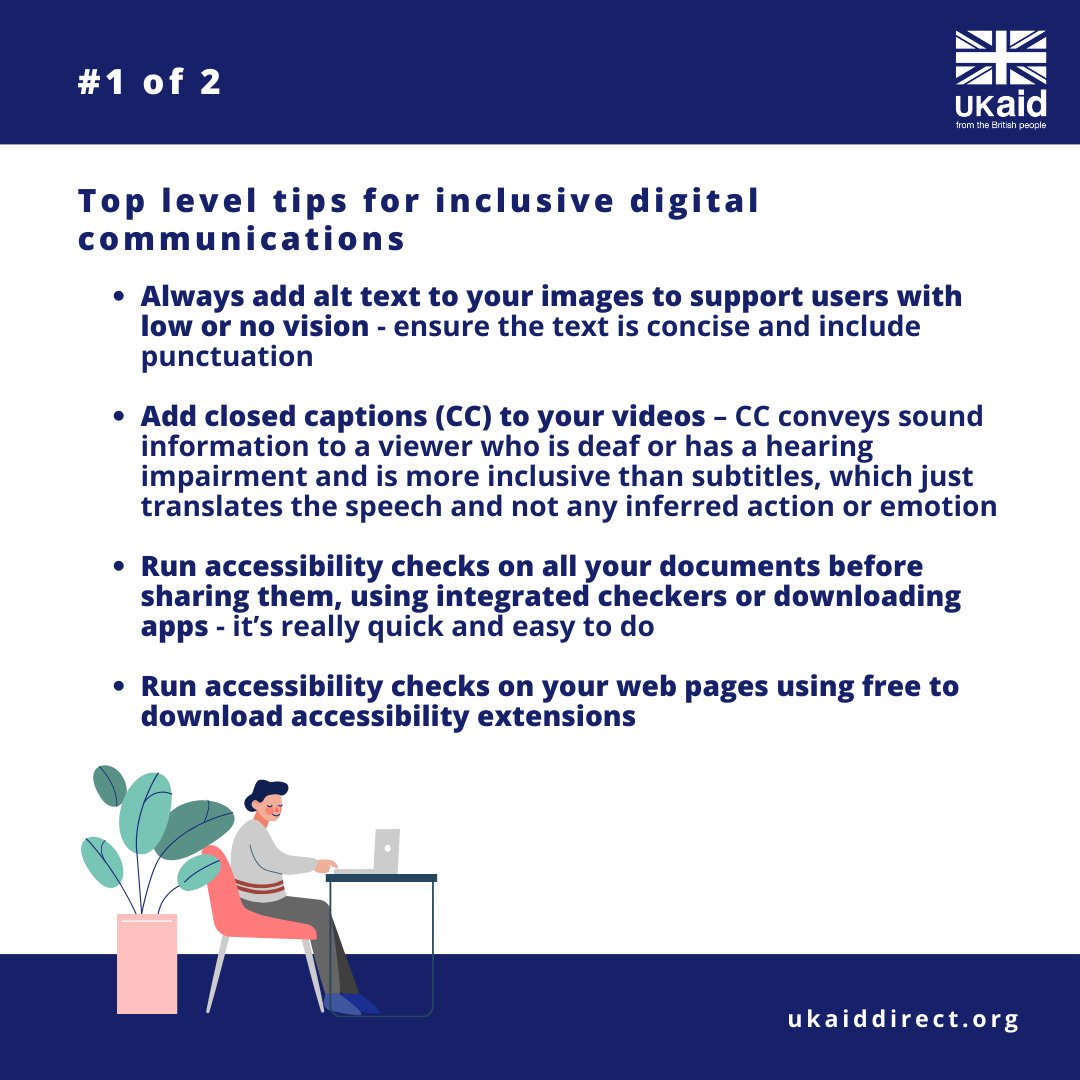 #1 of 2

UKaid
from the British people

Top level tips for inclusive digital communications

• Always add alt text to your images to support users with low or no vision - ensure the text is concise and include punctuation

• Add closed captions (CC) to your videos – CC conveys sound information to a viewer who is deaf or has a hearing impairment and is more inclusive than subtitles, which just translates the speech and not any inferred action or emotion

• Run accessibility checks on all your documents before sharing them, using integrated checkers or downloading apps - it's really quick and easy to do

• Run accessibility checks on your web pages using free to download accessibility extensions

ukaiddirect.org