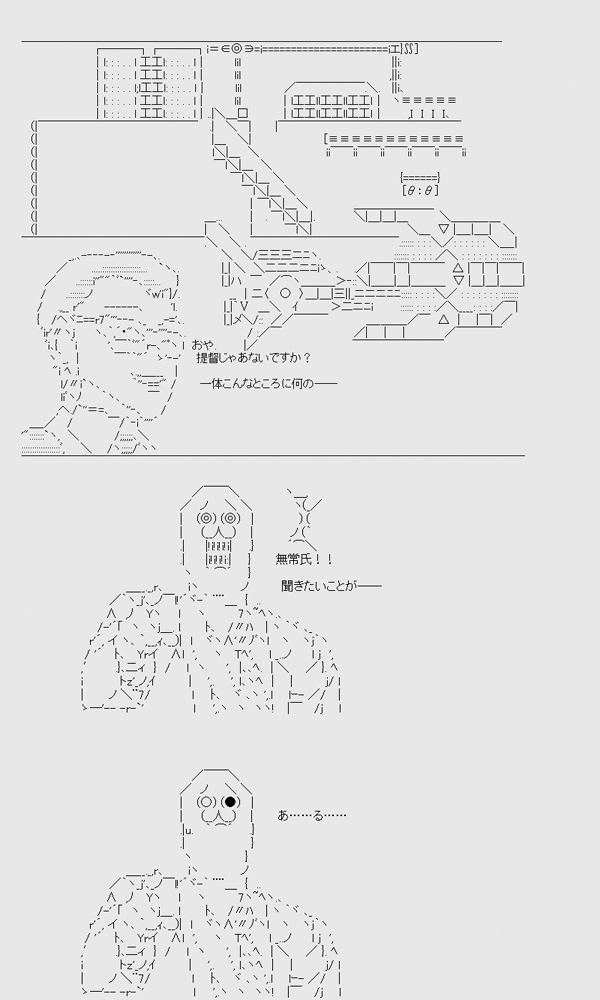 おや、
提督じゃあないですか？
一体こんなところに何の――

無常氏！！
聞きたいことが――

あ……る……