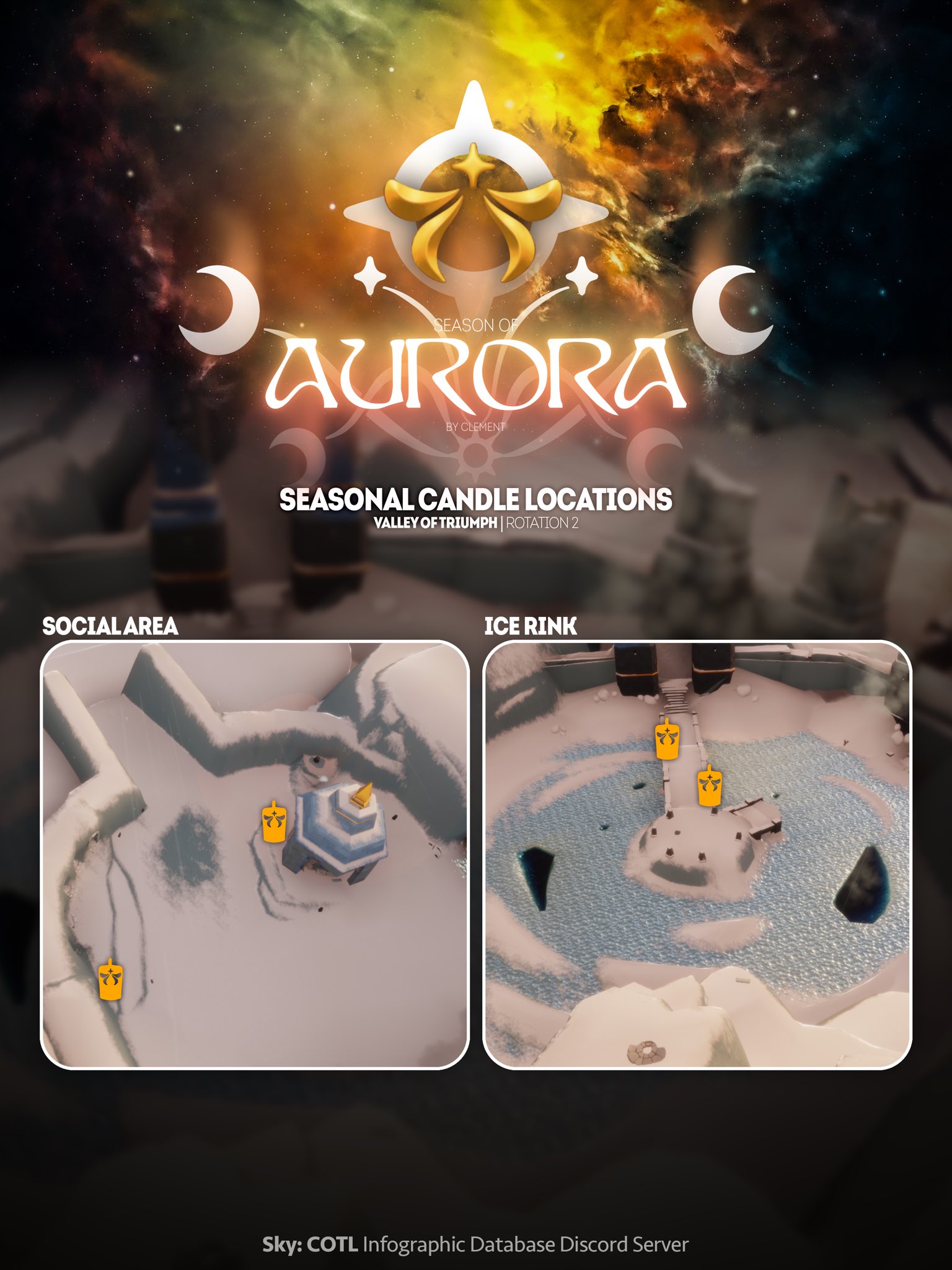 SEASON OF
AURORA
BY CLEMENT

SEASONAL CANDLE LOCATIONS
VALLEY OF TRIUMPH | ROTATION 2

SOCIAL AREA

ICE RINK

Sky: COTL Infographic Database Discord Server