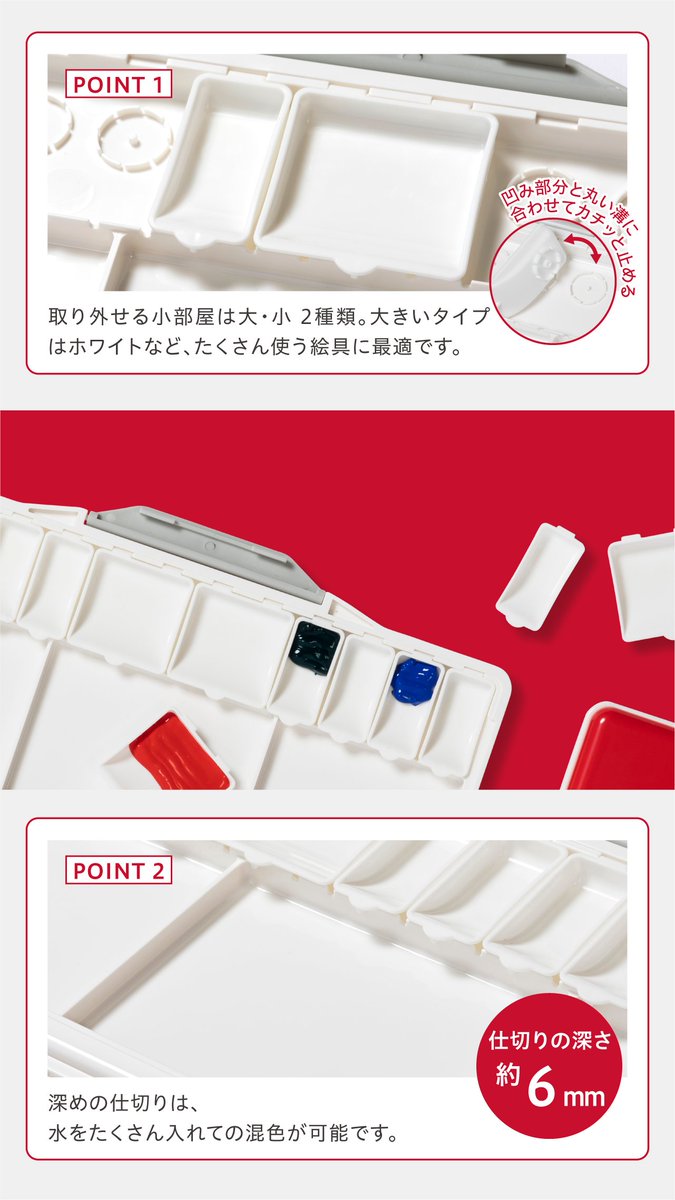 POINT 1

凹み部分と丸い溝に合わせてカチッと止める

取り外せる小部屋は大・小 2種類。大きいタイプはホワイトなど、たくさん使う絵具に最適です。

POINT 2

仕切りの深さ
約 6 mm

深めの仕切りは、
水をたくさん入れての混色が可能です。