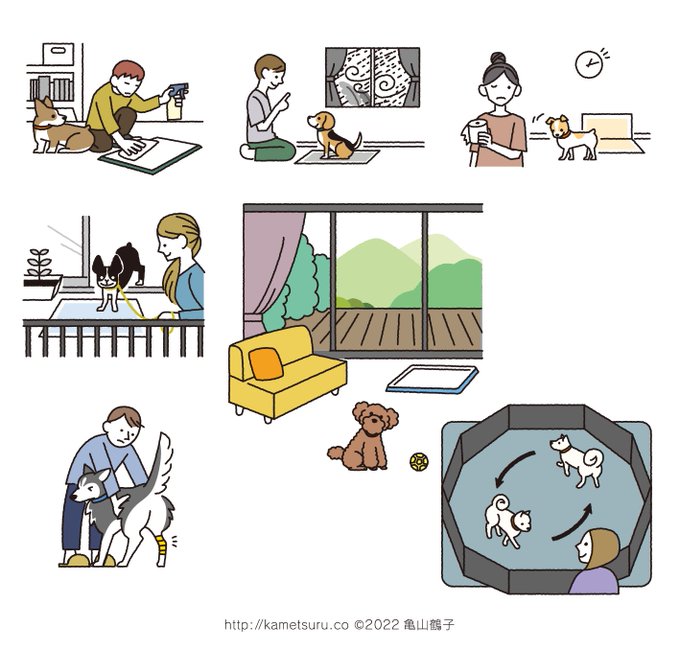 http://kametsuru.co ©2022 亀山鶴子