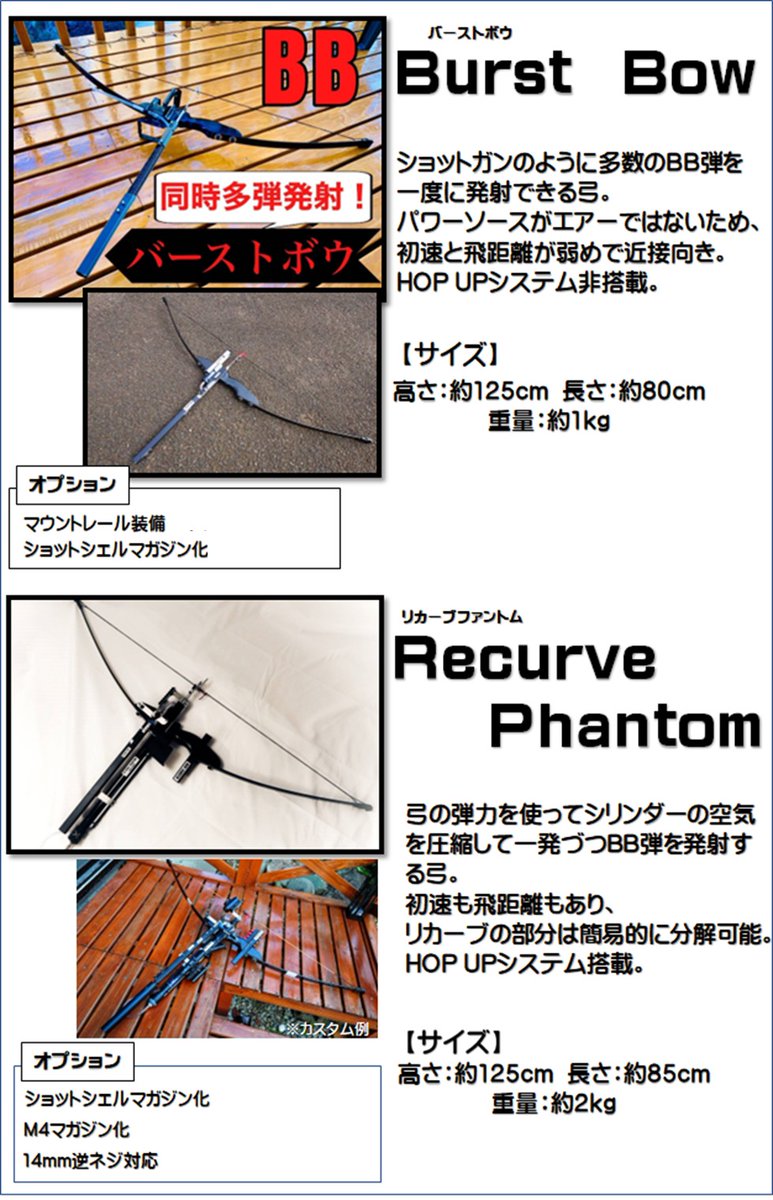 BB

同時多弾発射！

バーストボウ

バーストボウ
Burst Bow

ショットガンのように多数のBB弾を一度に発射できる弓。
パワーソースがエアーではないため、初速と飛距離が弱めで近接向き。
HOP UPシステム非搭載。

【サイズ】
高さ:約125cm 長さ:約80cm
重量:約1kg

オプション
マウントレール装備
ショットシェルマガジン化

リカーブファントム
Recurve Phantom

弓の弾力を使ってシリンダーの空気を圧縮して一発づつBB弾を発射する弓。
初速も飛距離もあり、
リカーブの部分は簡易的に分解可能。
HOP UPシステム搭載。

※カスタム例

【サイズ】
高さ:約125cm 長さ:約85cm
重量:約2kg

オプション
ショットシェルマガジン化
M4マガジン化
14mm逆ネジ対応