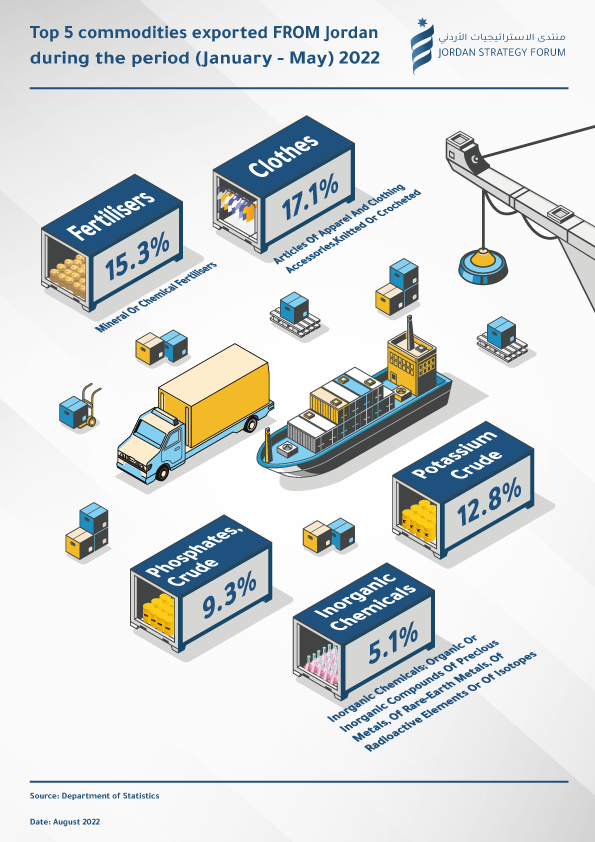 Top 5 commodities exported FROM Jordan during the period (January - May) 2022

منتدى الاستراتيجيات الأردني
JORDAN STRATEGY FORUM

Fertilisers
15.3%
Mineral Or Chemical Fertilisers

Clothes
17.1%
Articles Of Apparel And Clothing Accessories,Knitted Or Crocheted

Potassium Crude
12.8%

Phosphates, Crude
9.3%

Inorganic Chemicals
5.1%
Inorganic Chemicals; Organic Or Inorganic Compounds Of Precious Metals, Of Rare-Earth Metals, Of Radioactive Elements Or Of Isotopes

Source: Department of Statistics

Date: August 2022