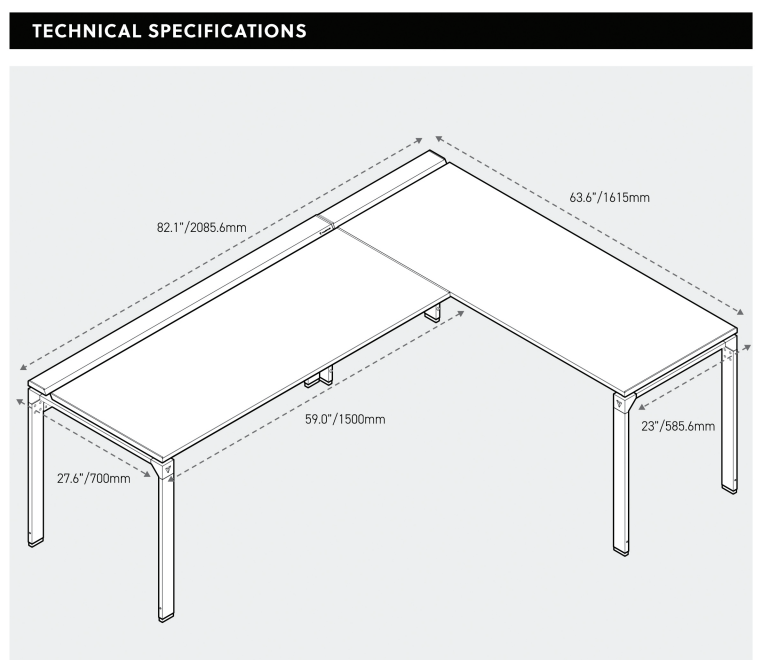 TECHNICAL SPECIFICATIONS

82.1"/2085.6mm

63.6"/1615mm

59.0"/1500mm

23"/585.6mm

27.6"/700mm