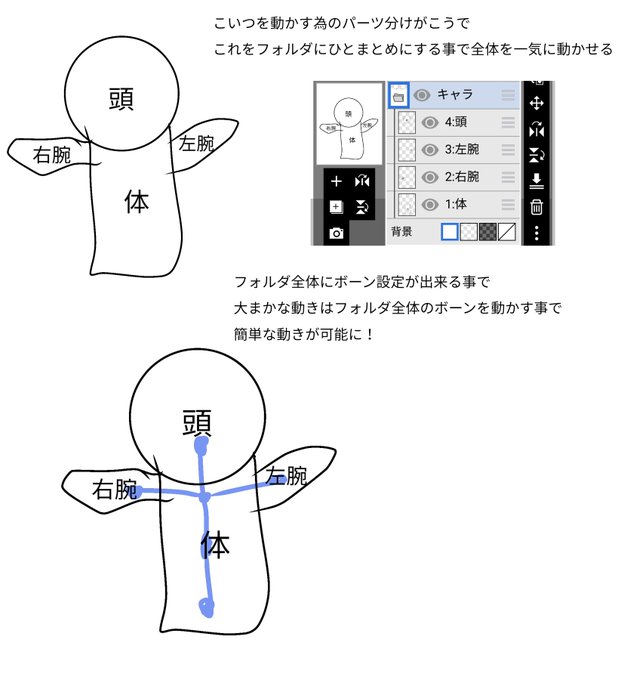 こいつを動かす為のパーツ分けがこうで
これをフォルダにひとまとめにする事で全体を一気に動かせる

頭
右腕
左腕
体

頭
右腕
左腕
体

キャラ
4:頭
3:左腕
2:右腕
1:体
背景

フォルダ全体にボーン設定が出来る事で
大まかな動きはフォルダ全体のボーンを動かす事で
簡単な動きが可能に！

頭
右腕
左腕
体